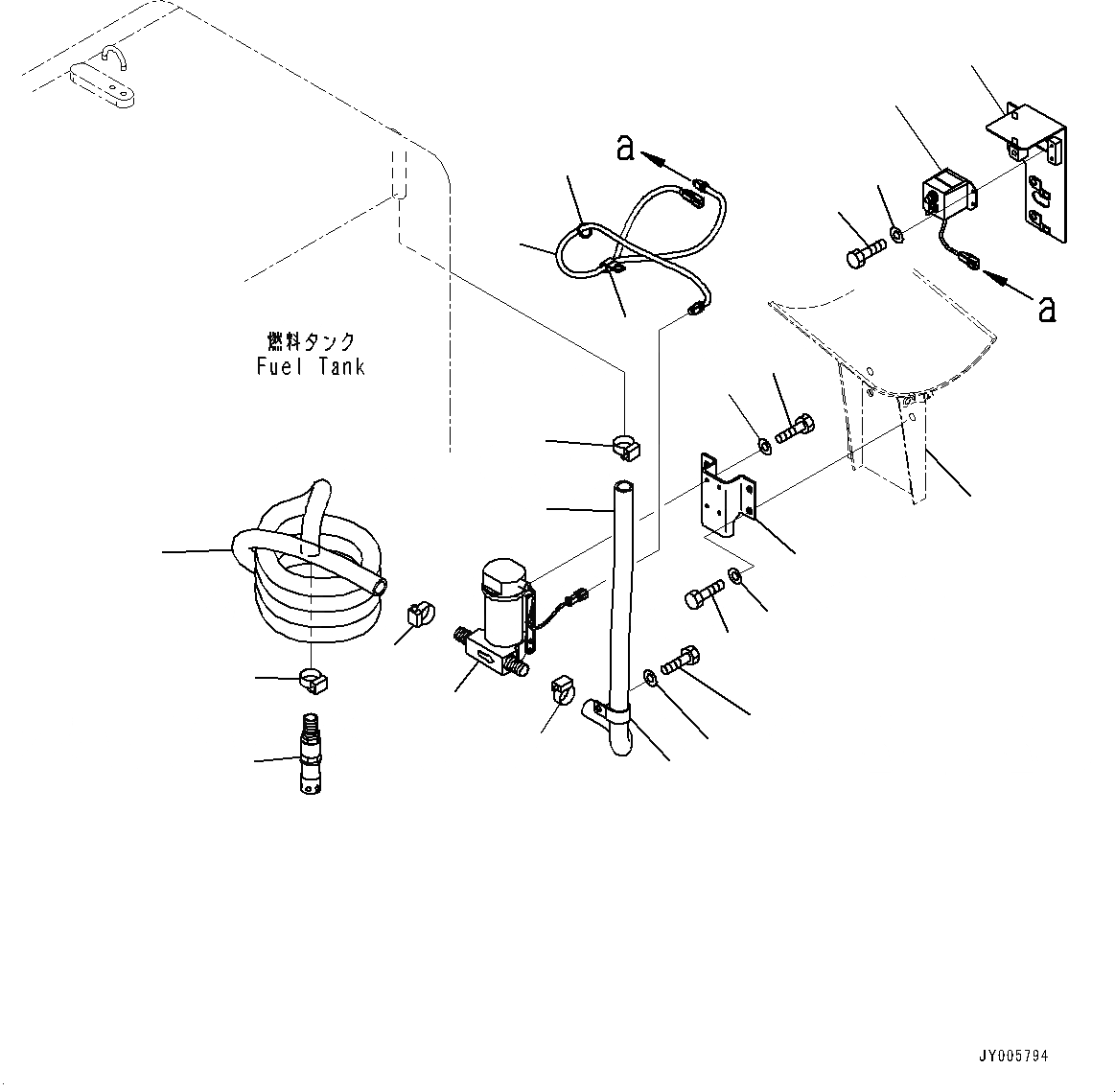 a

a

燃料タンク
Fuel Tank

JY005794