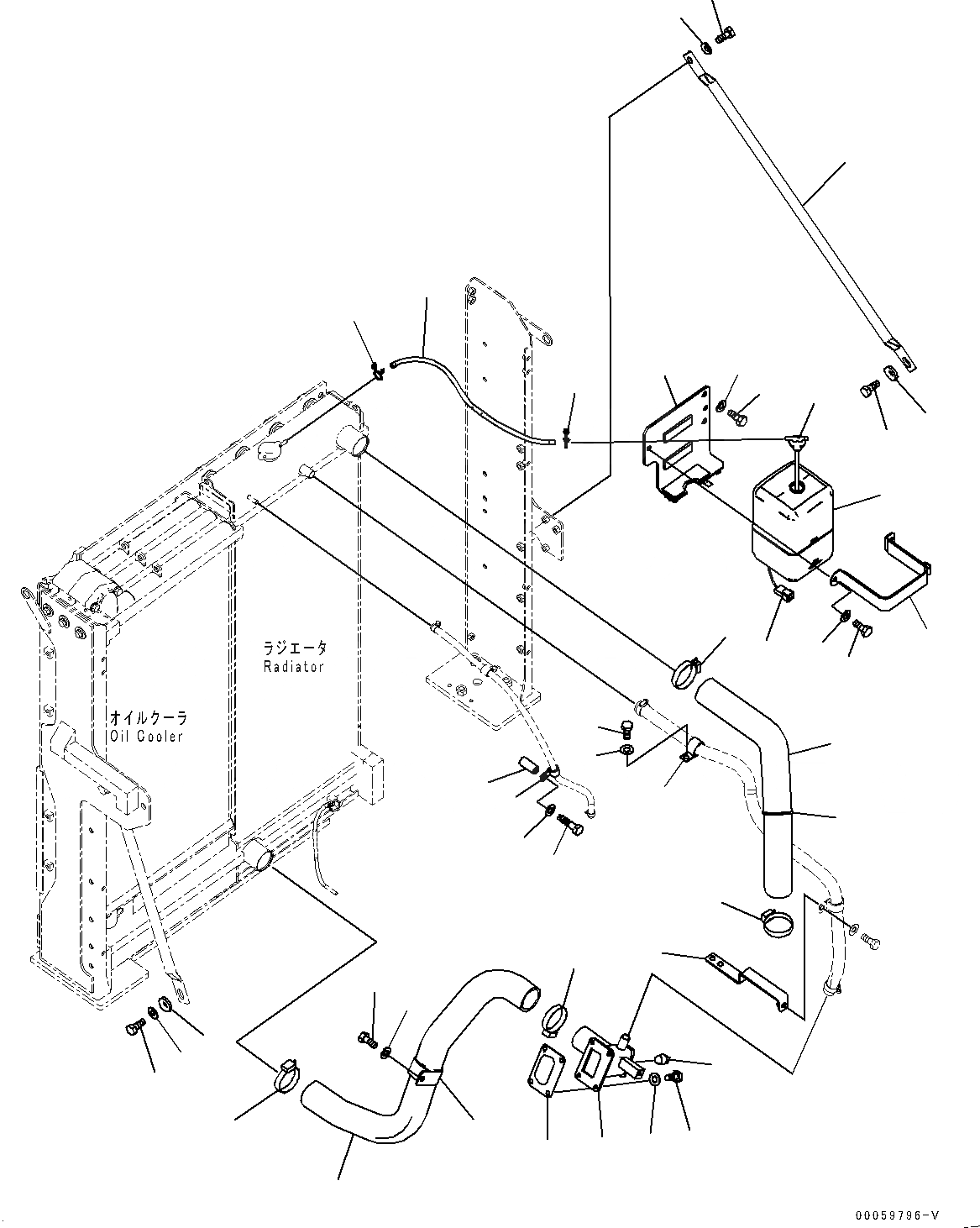 ラジエータ
Radiator

オイルクーラ
Oil Cooler

00059796-V