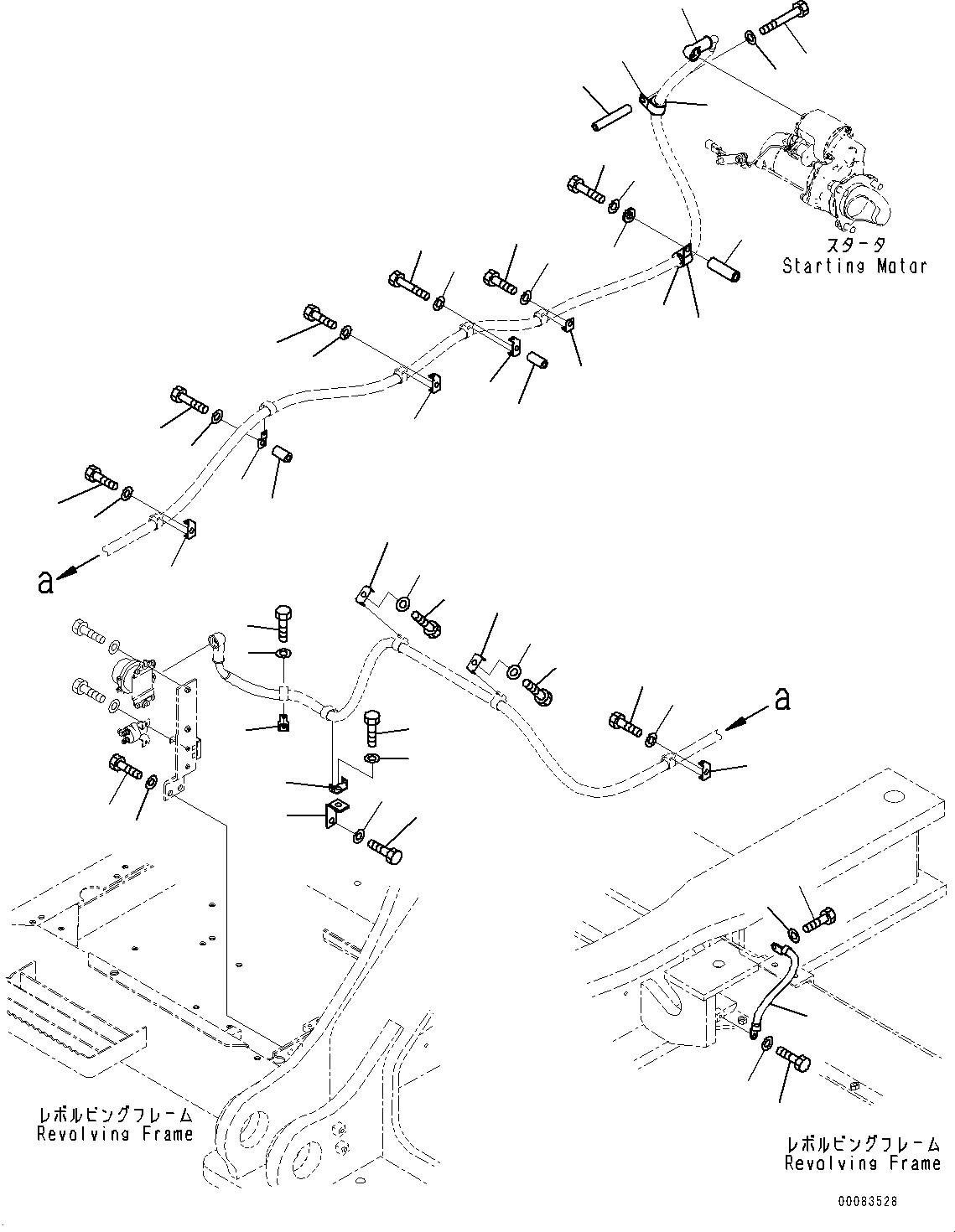 スタータ
Starting Motor

a

a

レボルビングフレーム
Revolving Frame

レボルビングフレーム
Revolving Frame

00083528