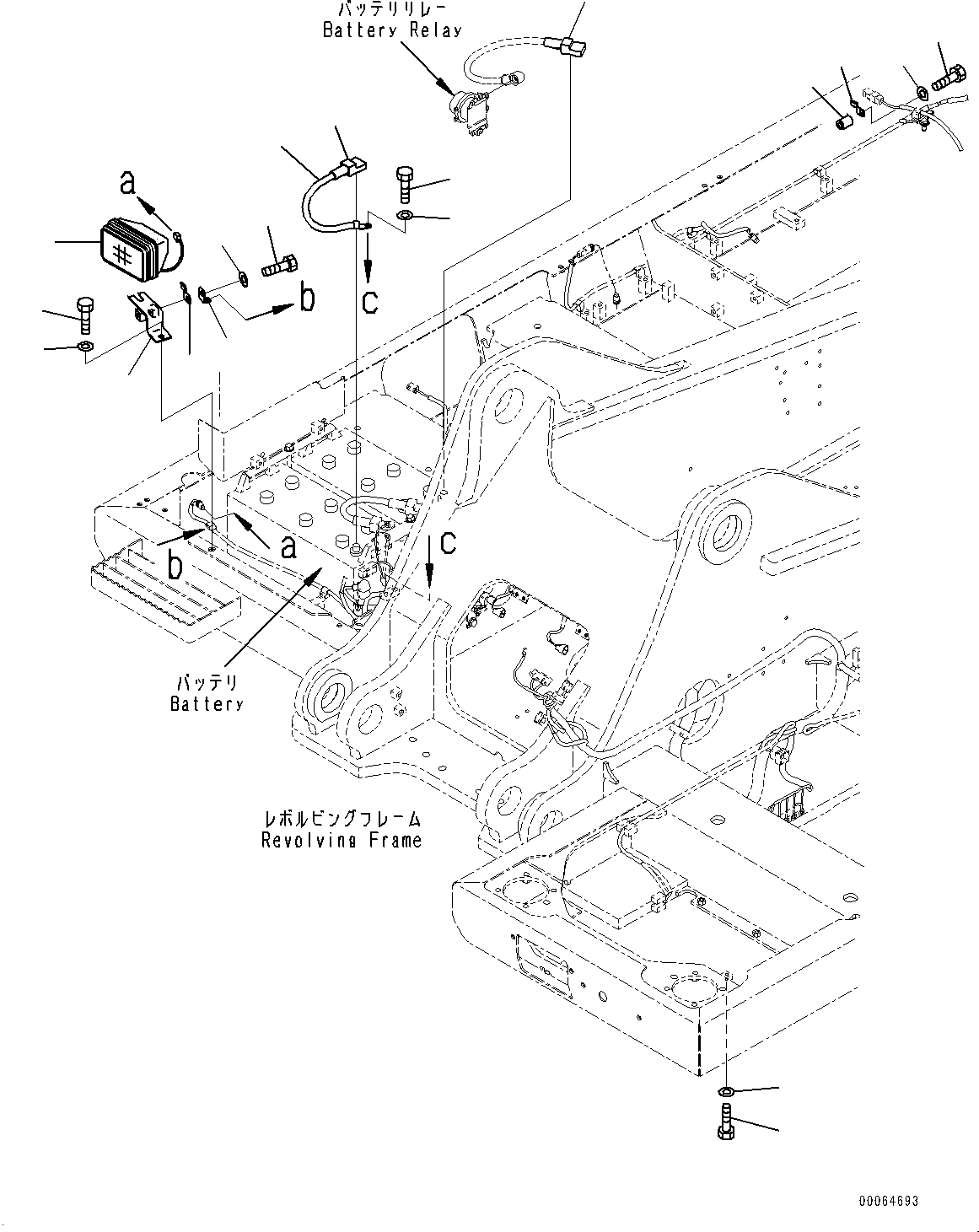 バッテリリレー
Battery Relay

a

b

c

a

b

c

バッテリ
Battery

レボルビングフレーム
Revolving Frame

00064693