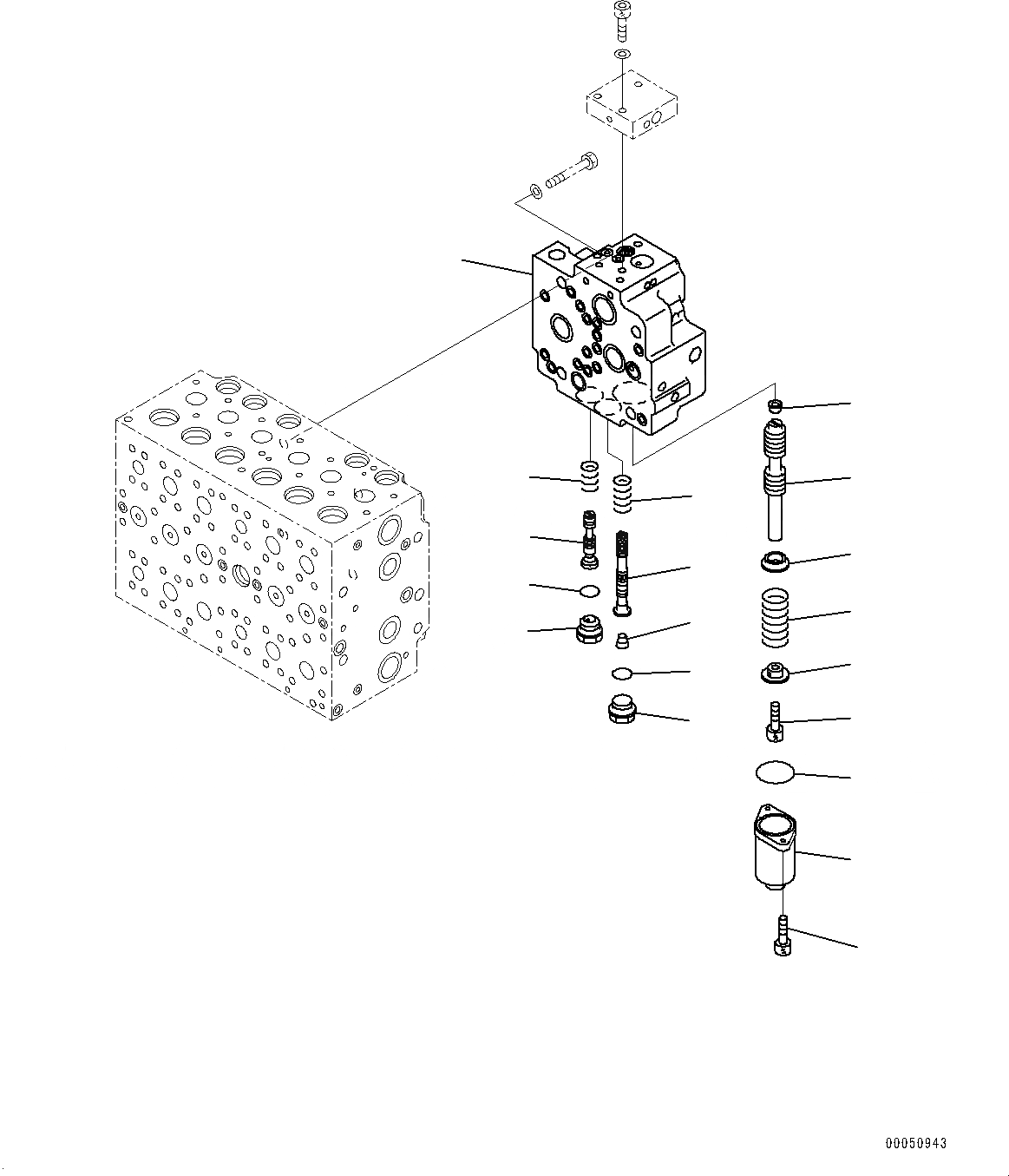 00050943