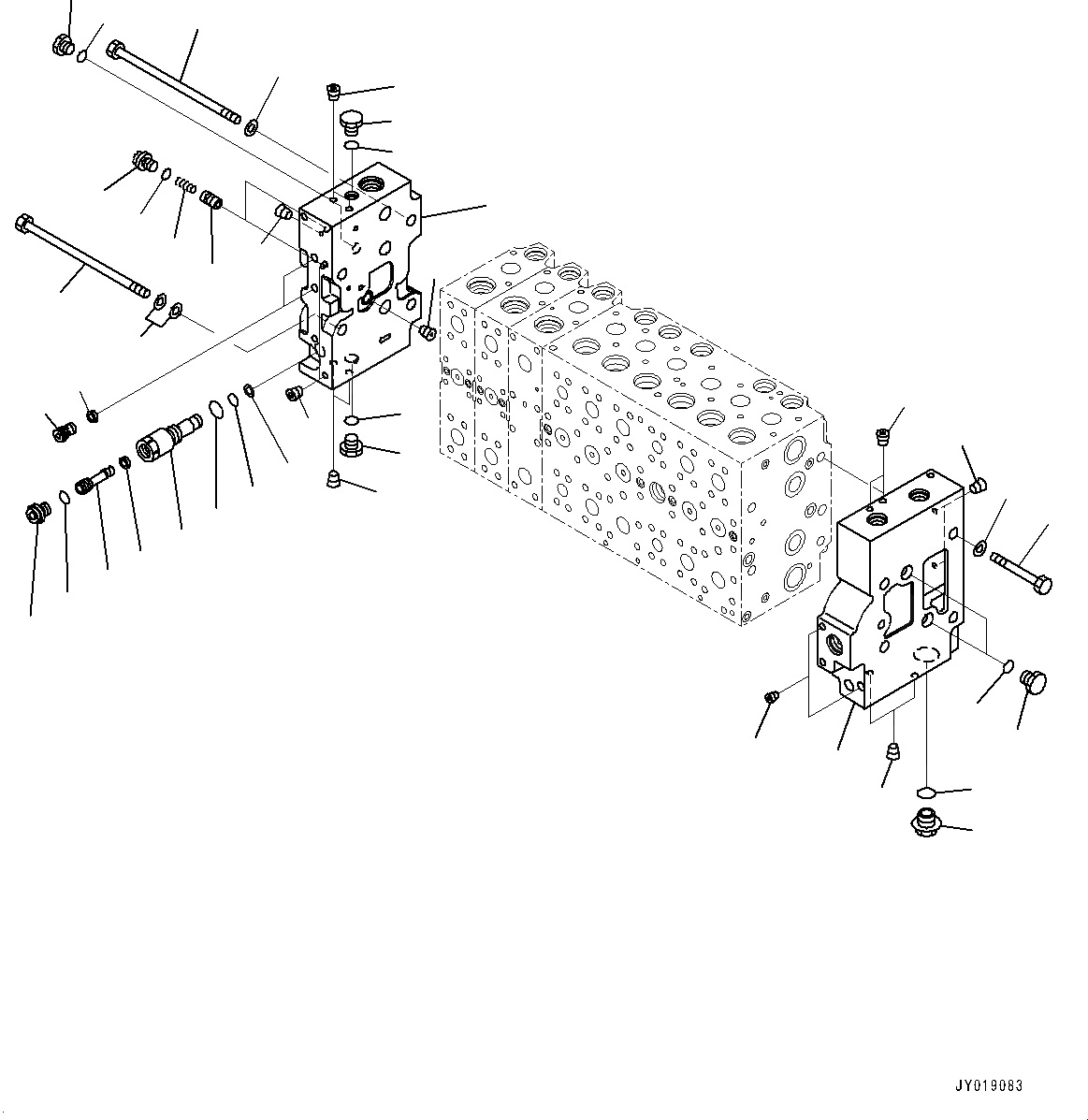 JY019083