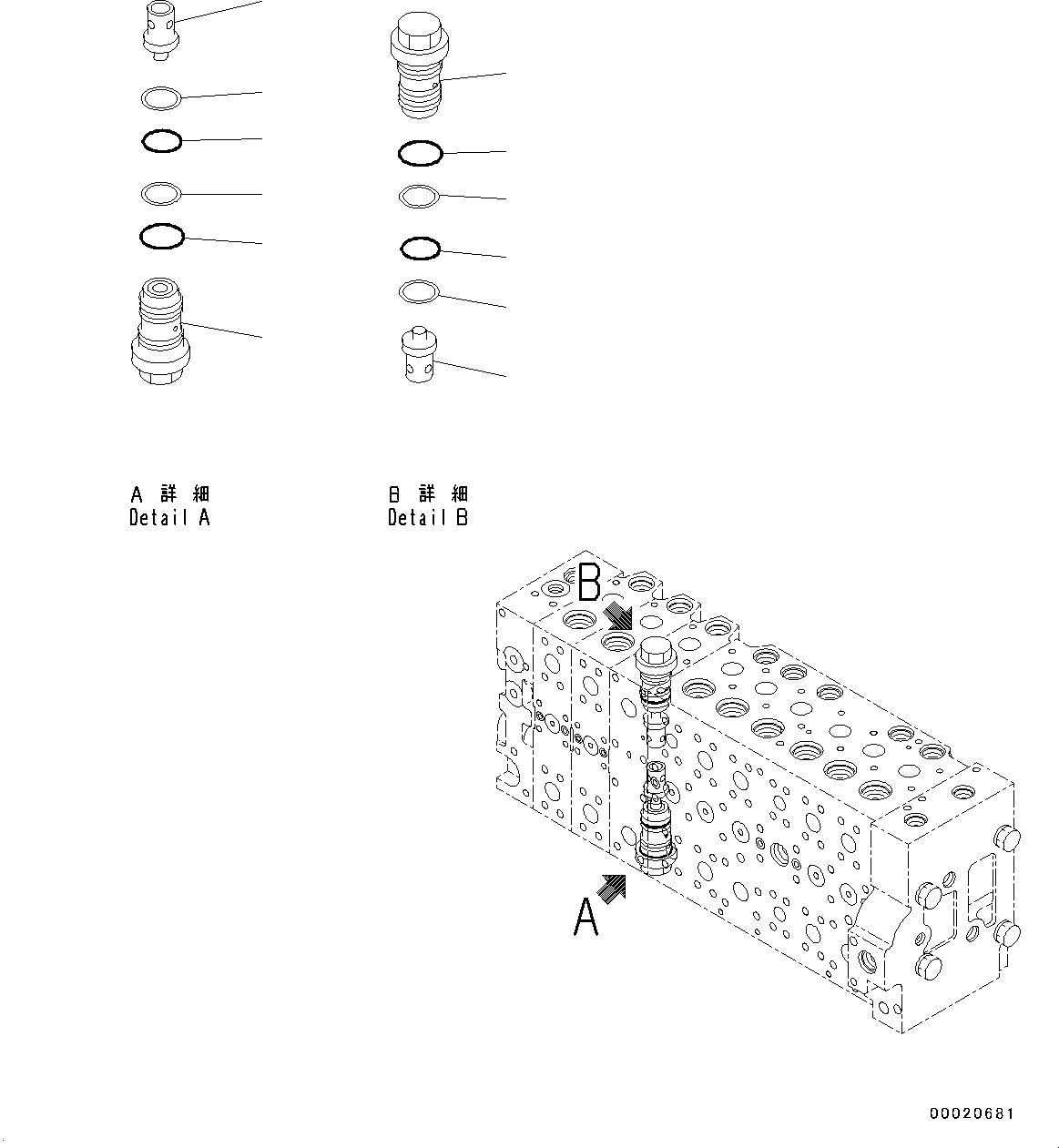 A 詳 細
Detail A

B 詳 細
Detail B

B

A

00020681