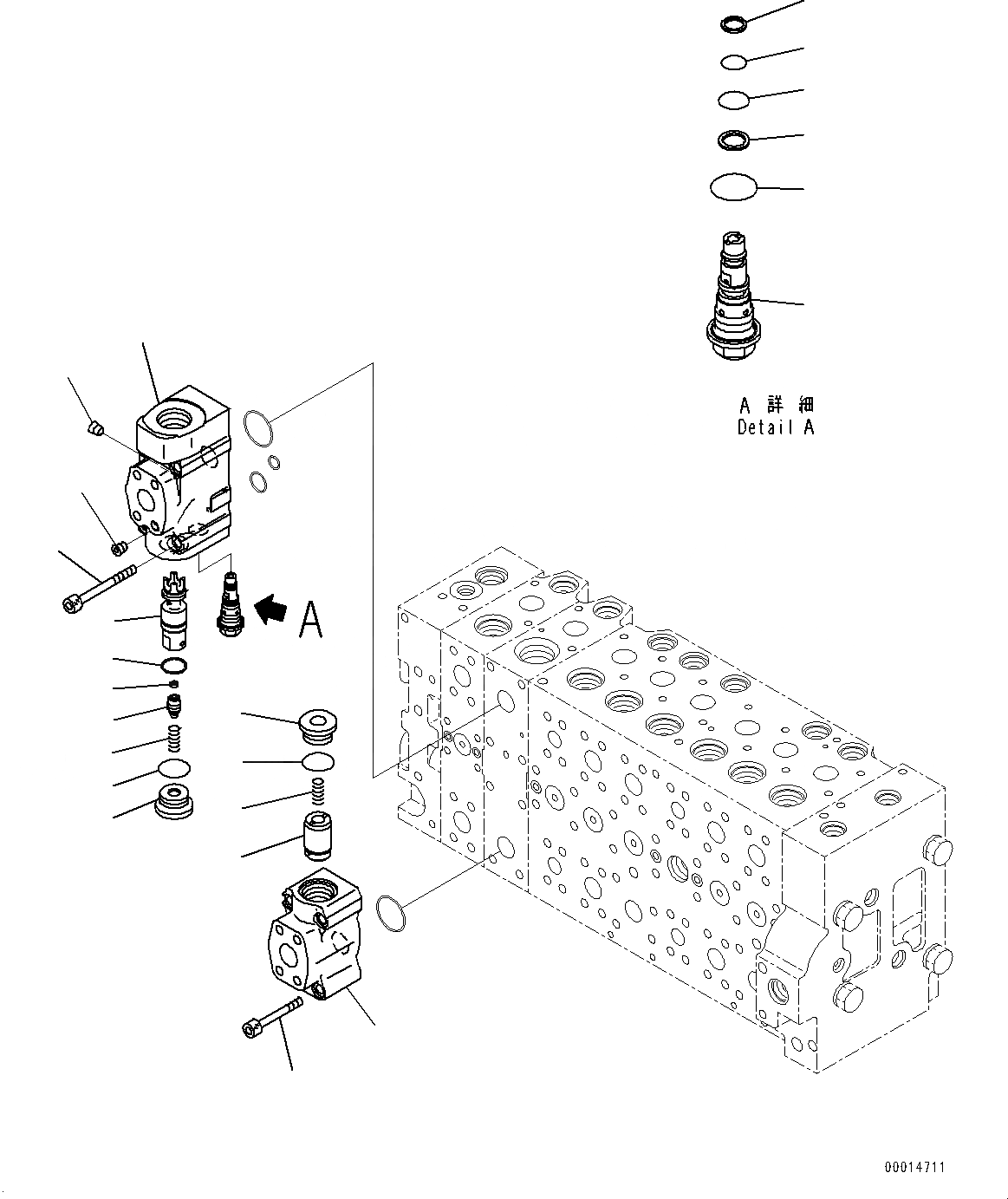 A 詳 細
Detail A

A

00014711