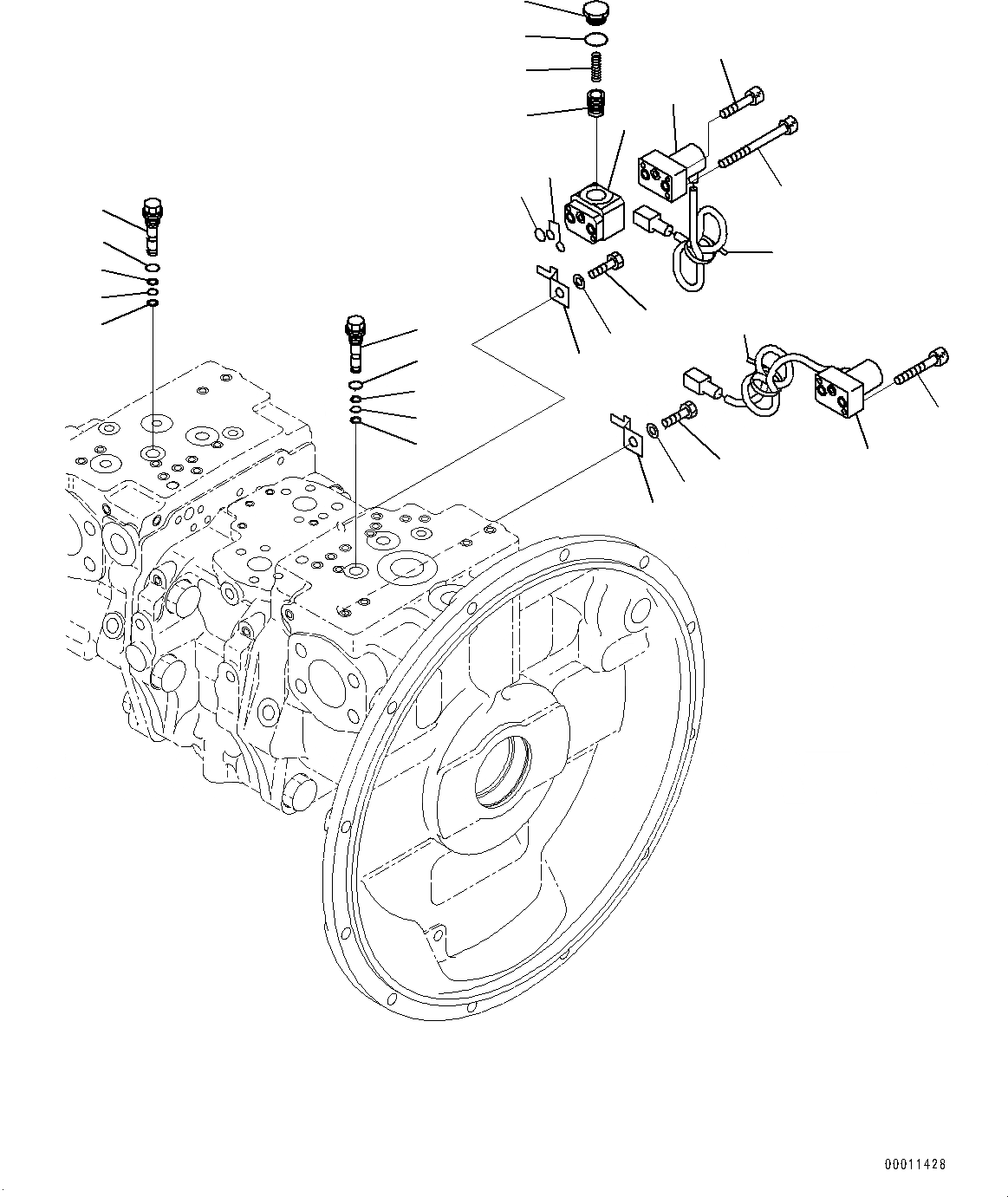 00011428