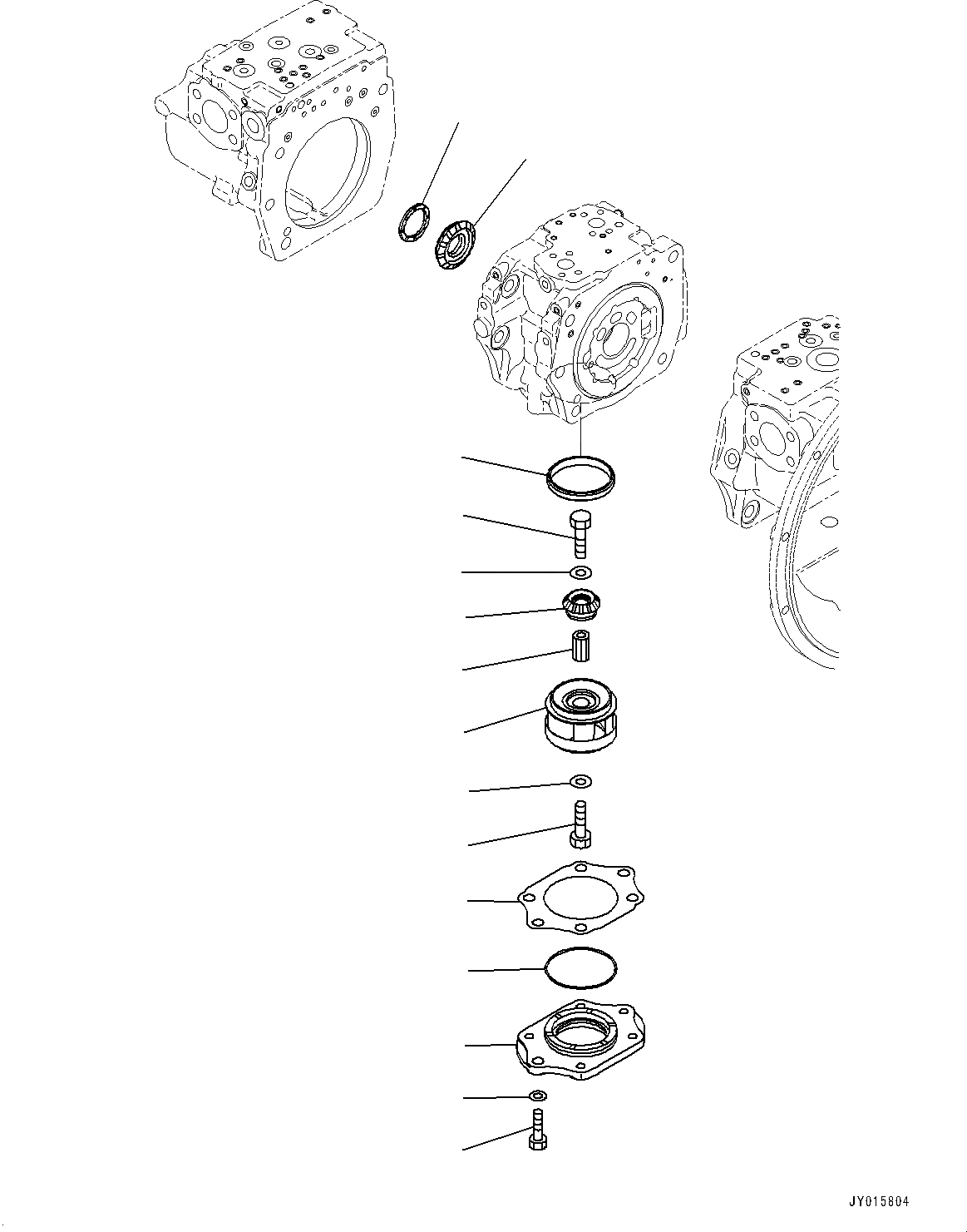 JY015804