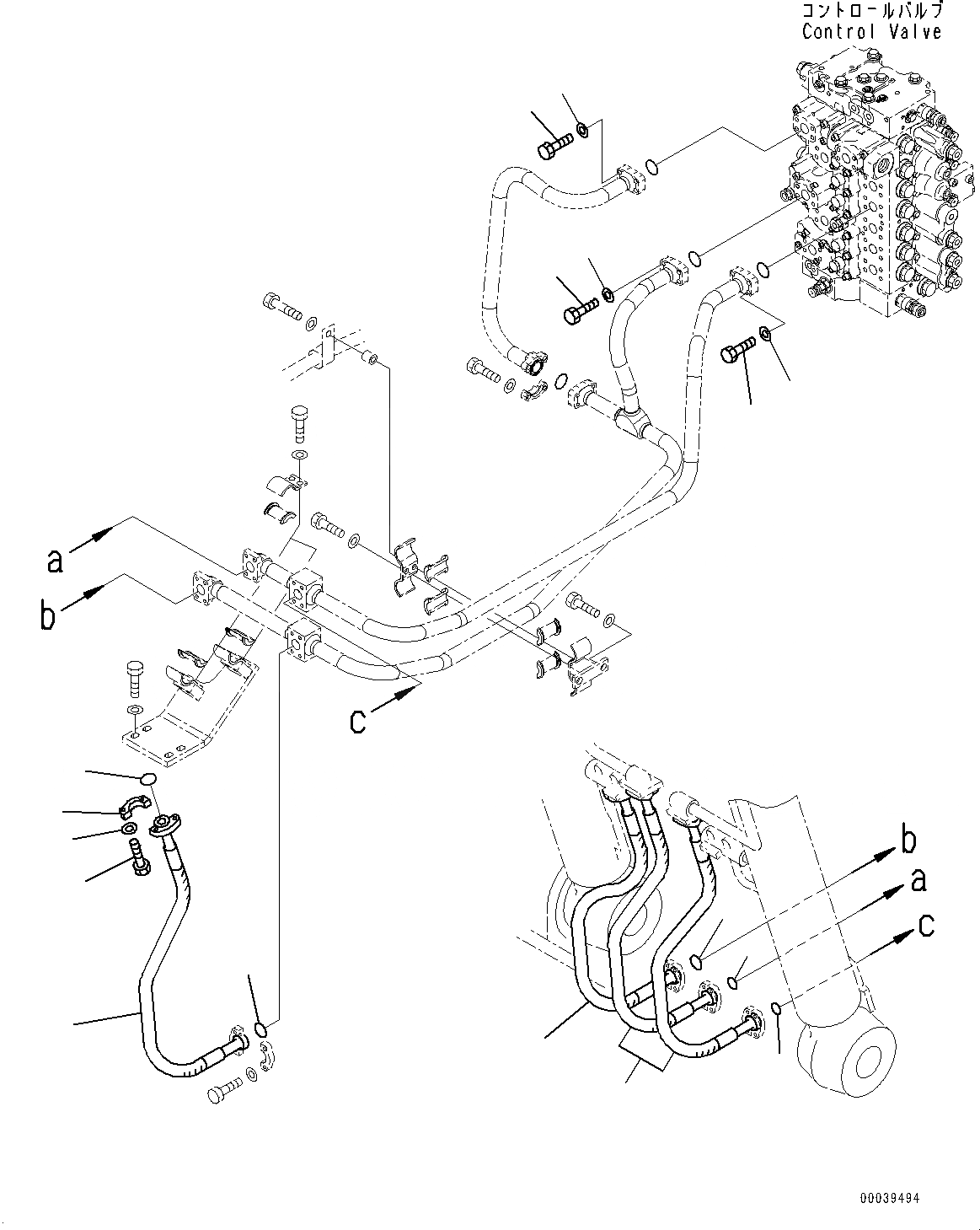 コントロールバルブ
Control Valve

a
b
c

b
a
c

00039494