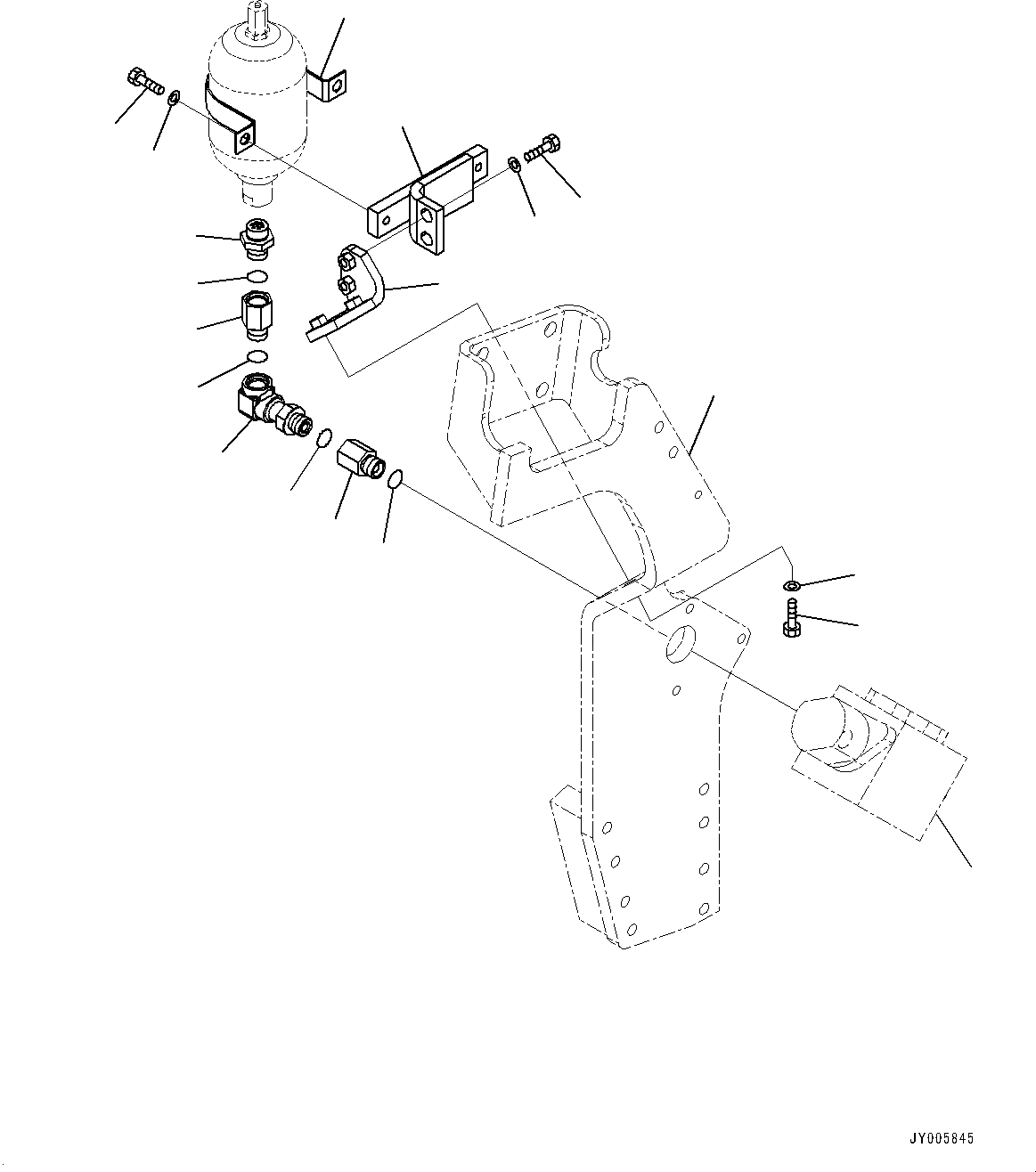 JY005845