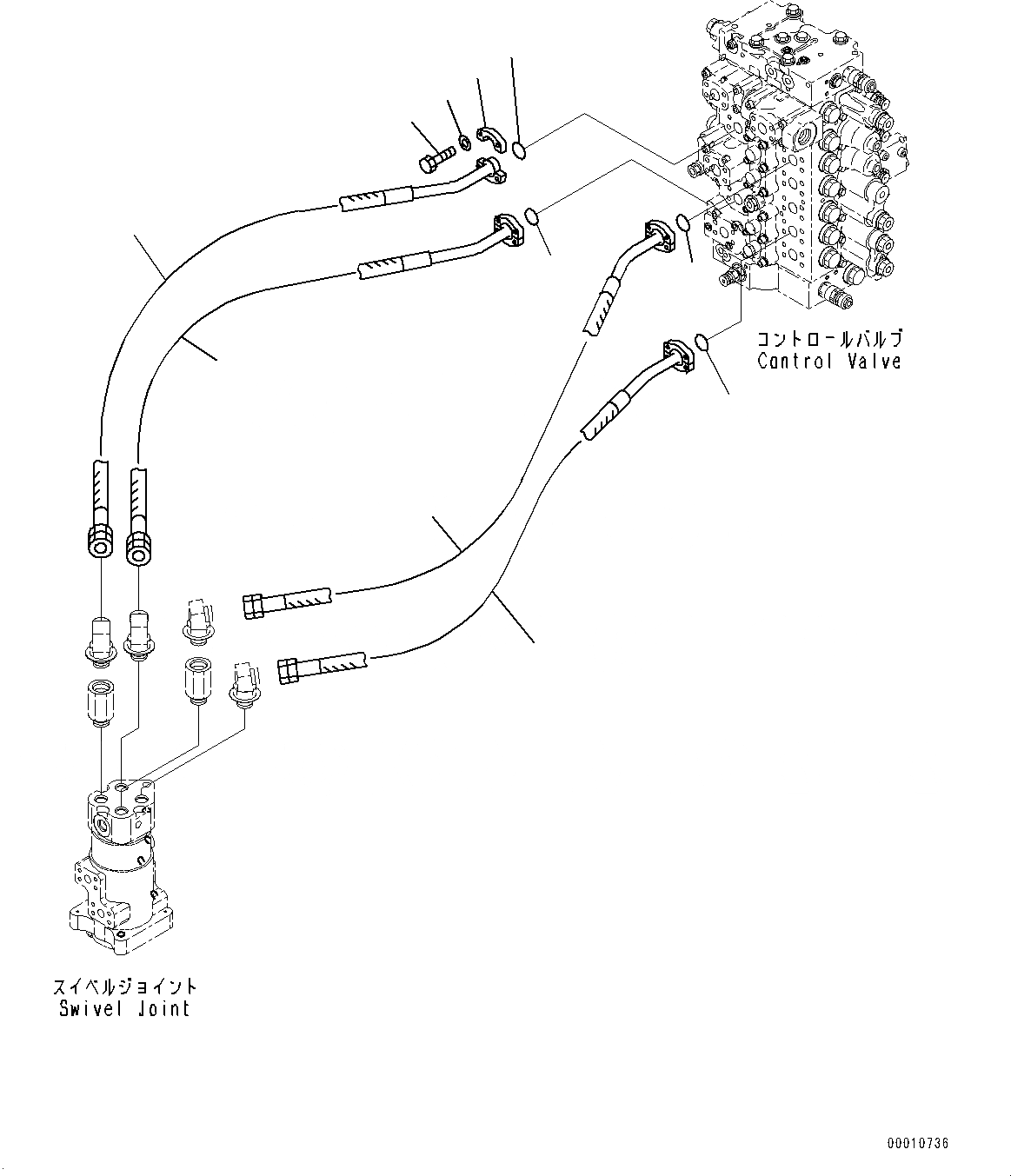 コントロールバルブ
Control Valve

スイベルジョイント
Swivel Joint

00010736