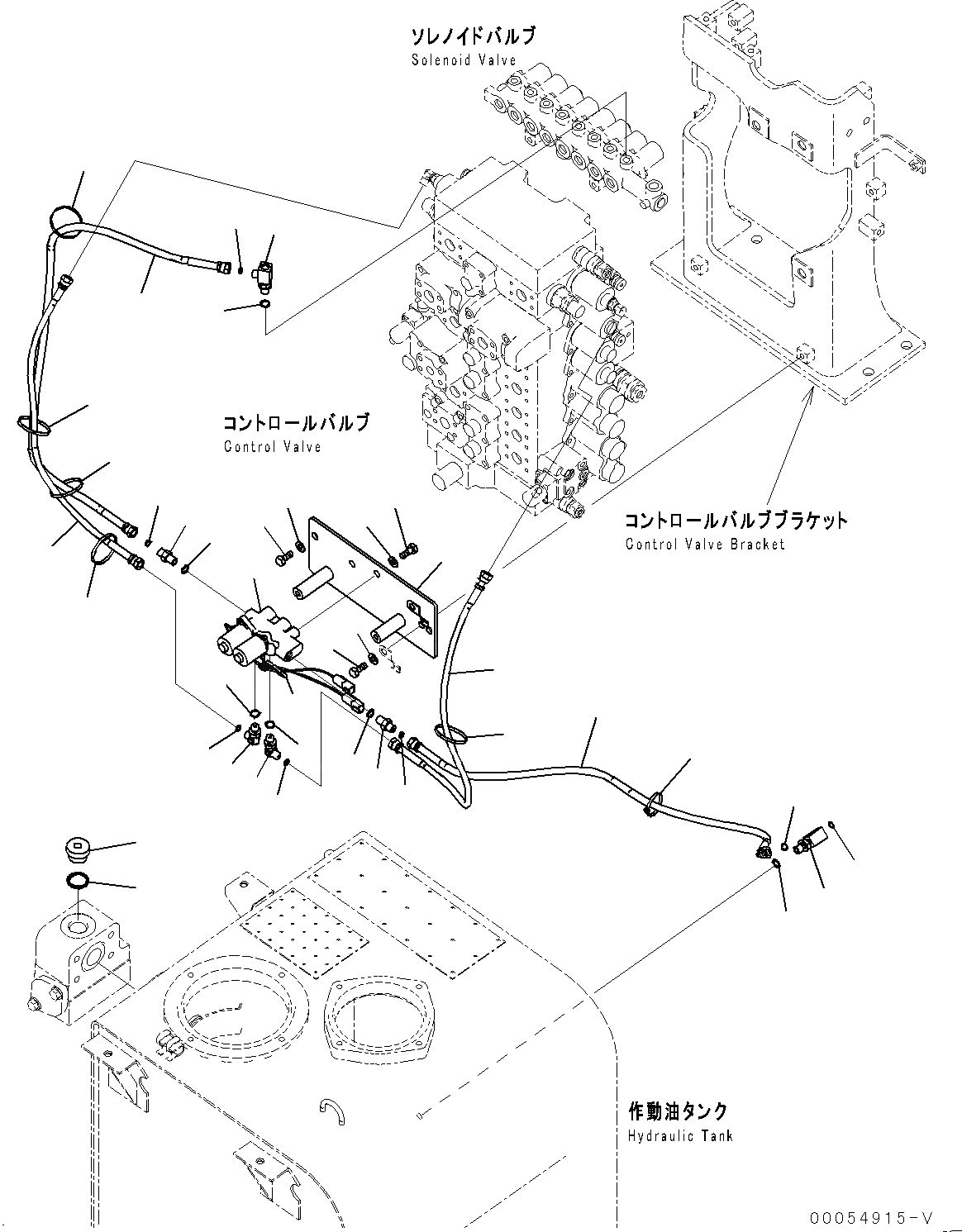 ソレノイドバルブ
Solenoid Valve

コントロールバルブ
Control Valve

コントロールバルブブラケット
Control Valve Bracket

作動油タンク
Hydraulic Tank

00054915-V