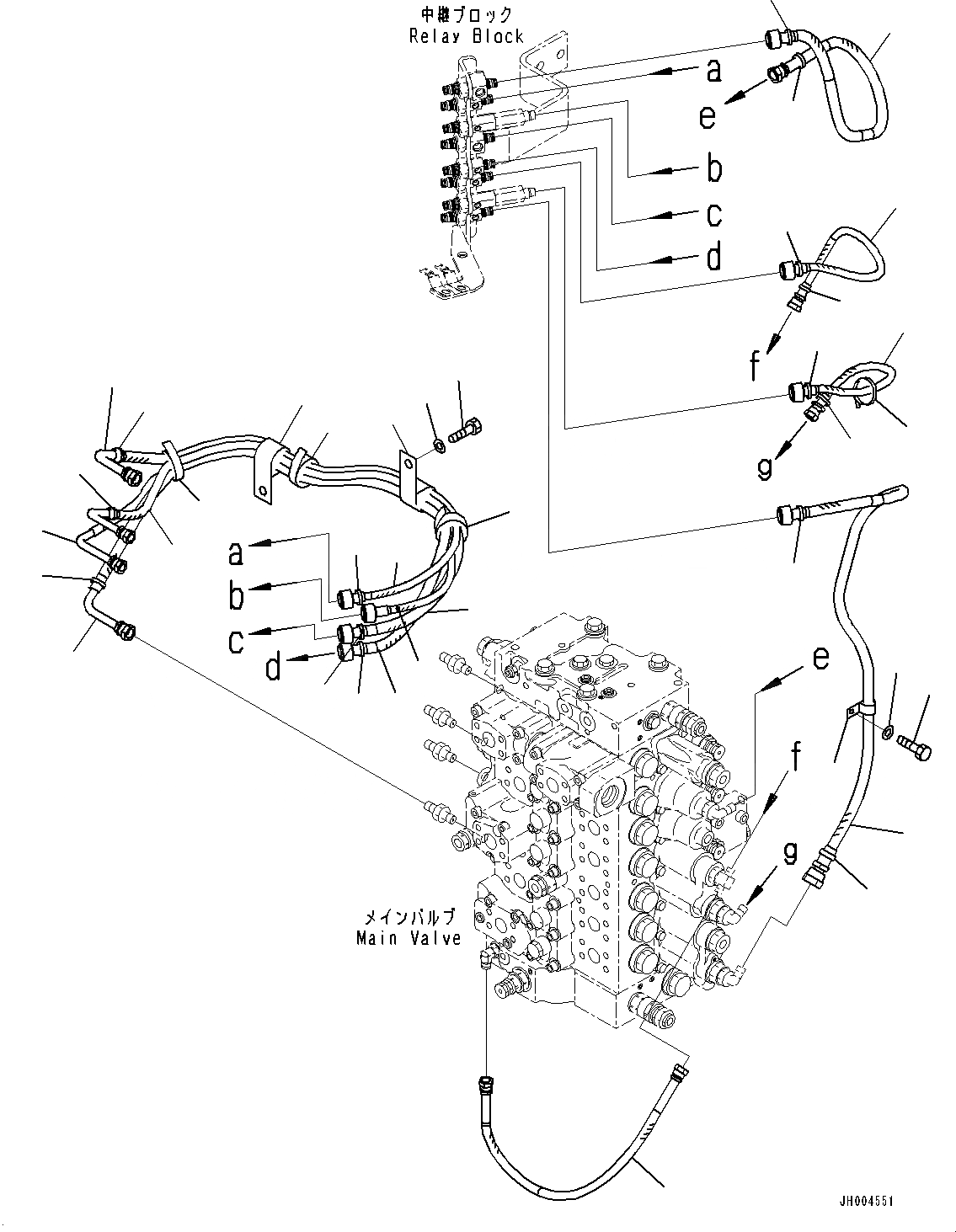 中継ブロック
Relay Block

a
e
b
c
d
f
g

a
b
c
d

e
f
g

メインバルブ
Main Valve

JH004551