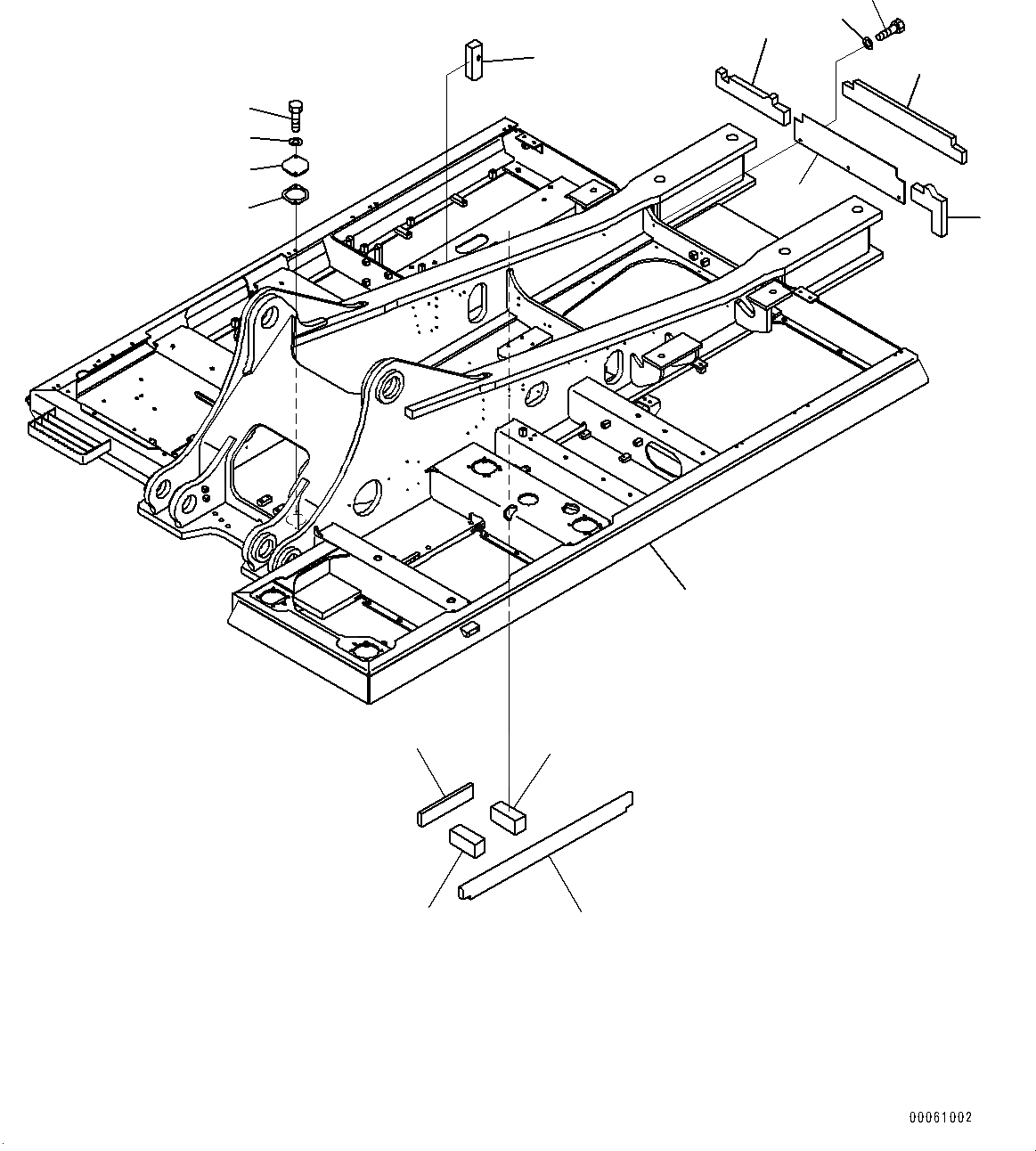 00061002