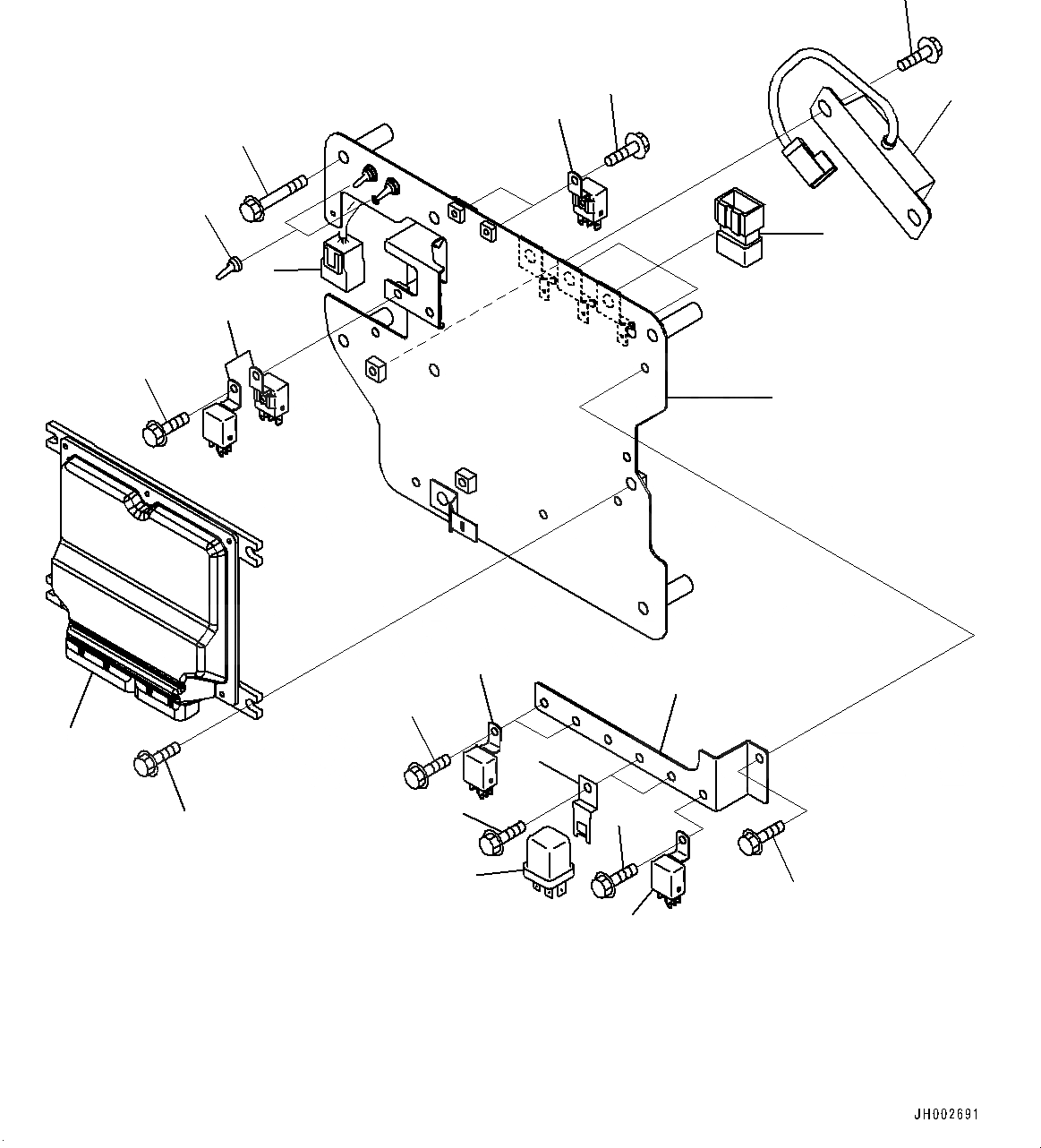 JH002691