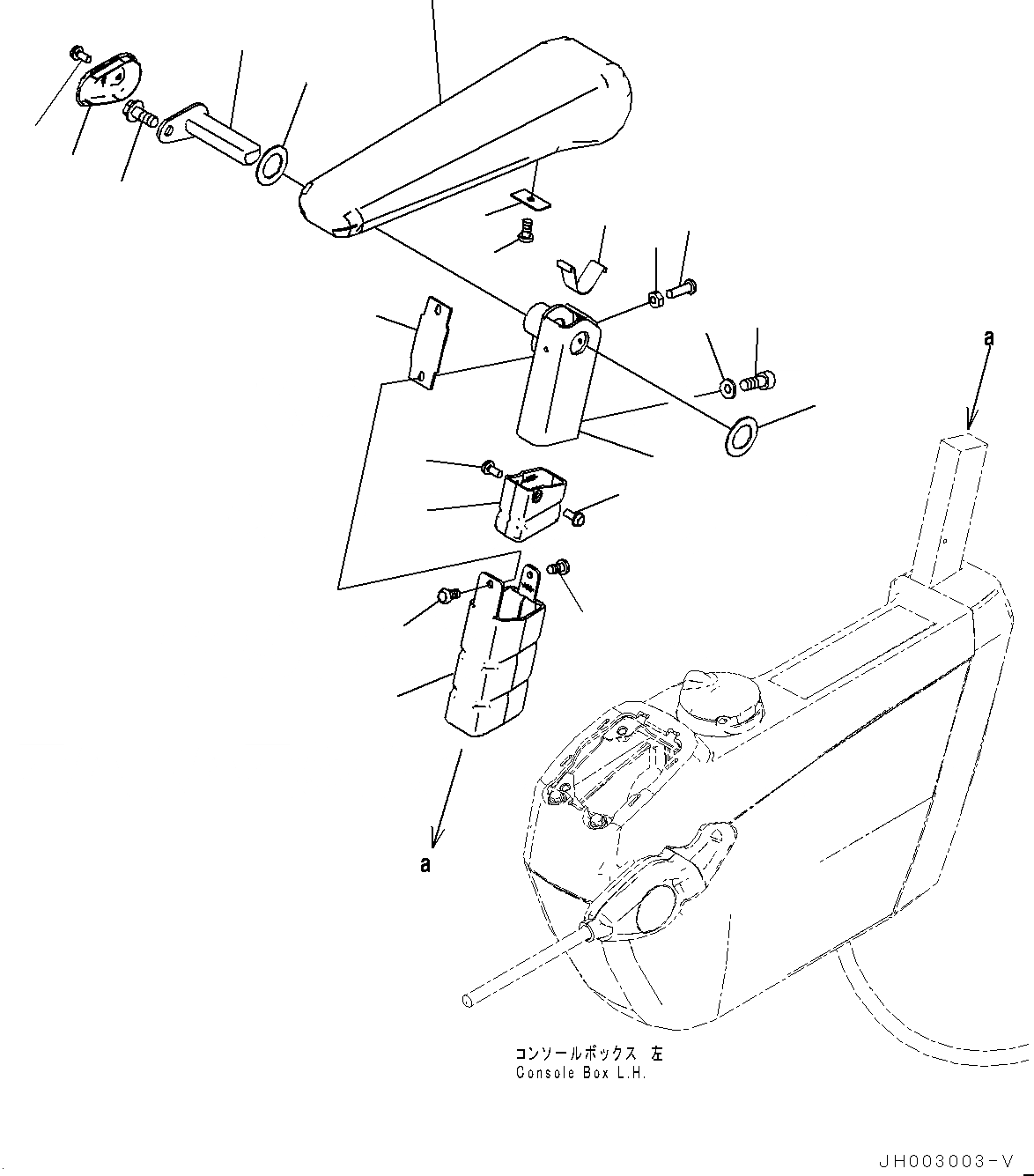 a

a

コンソールボックス 左
Console Box L.H.

JH003003-V