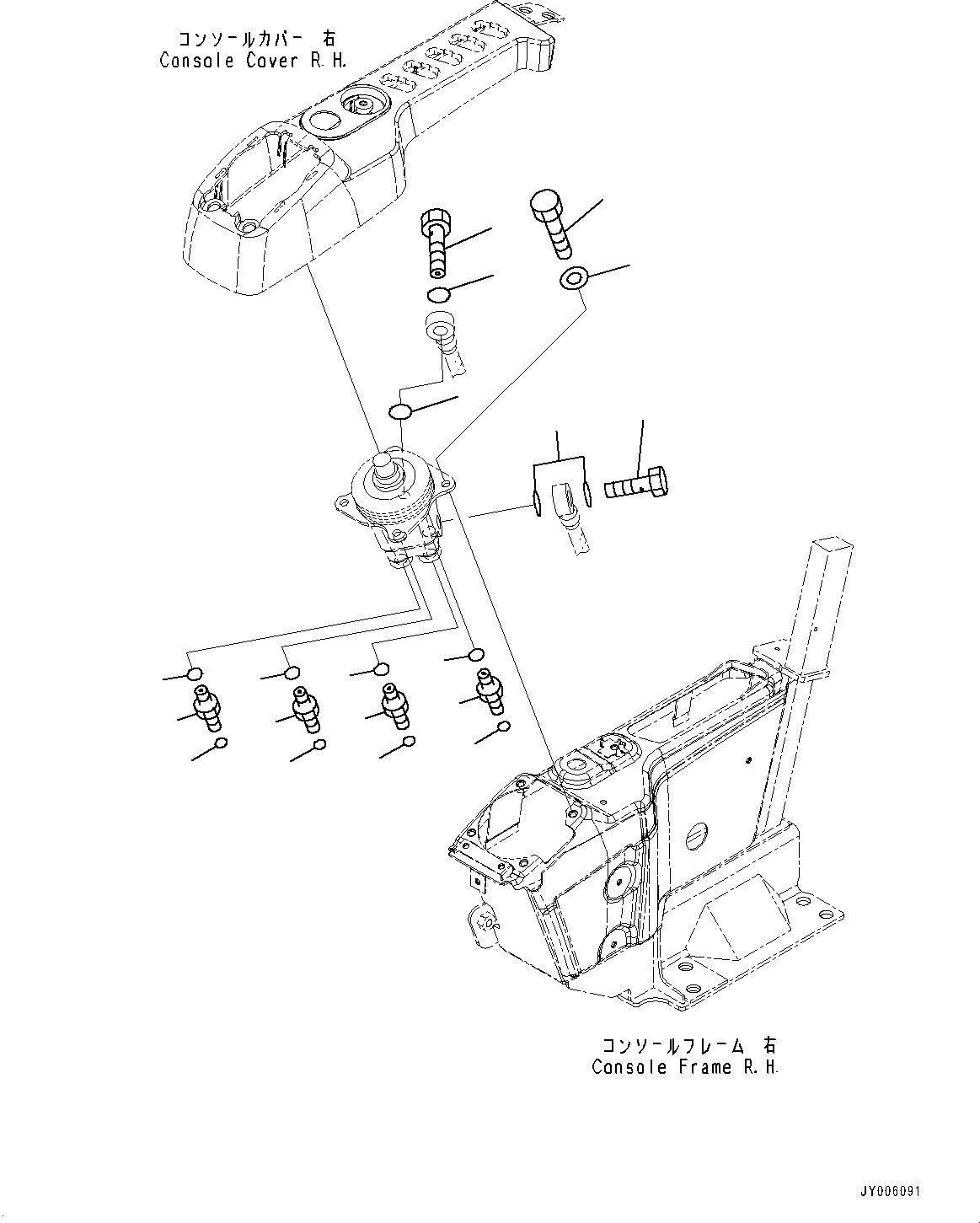 コンソールカバー 右
Console Cover R.H.

コンソールフレーム 右
Console Frame R.H.

JY006091