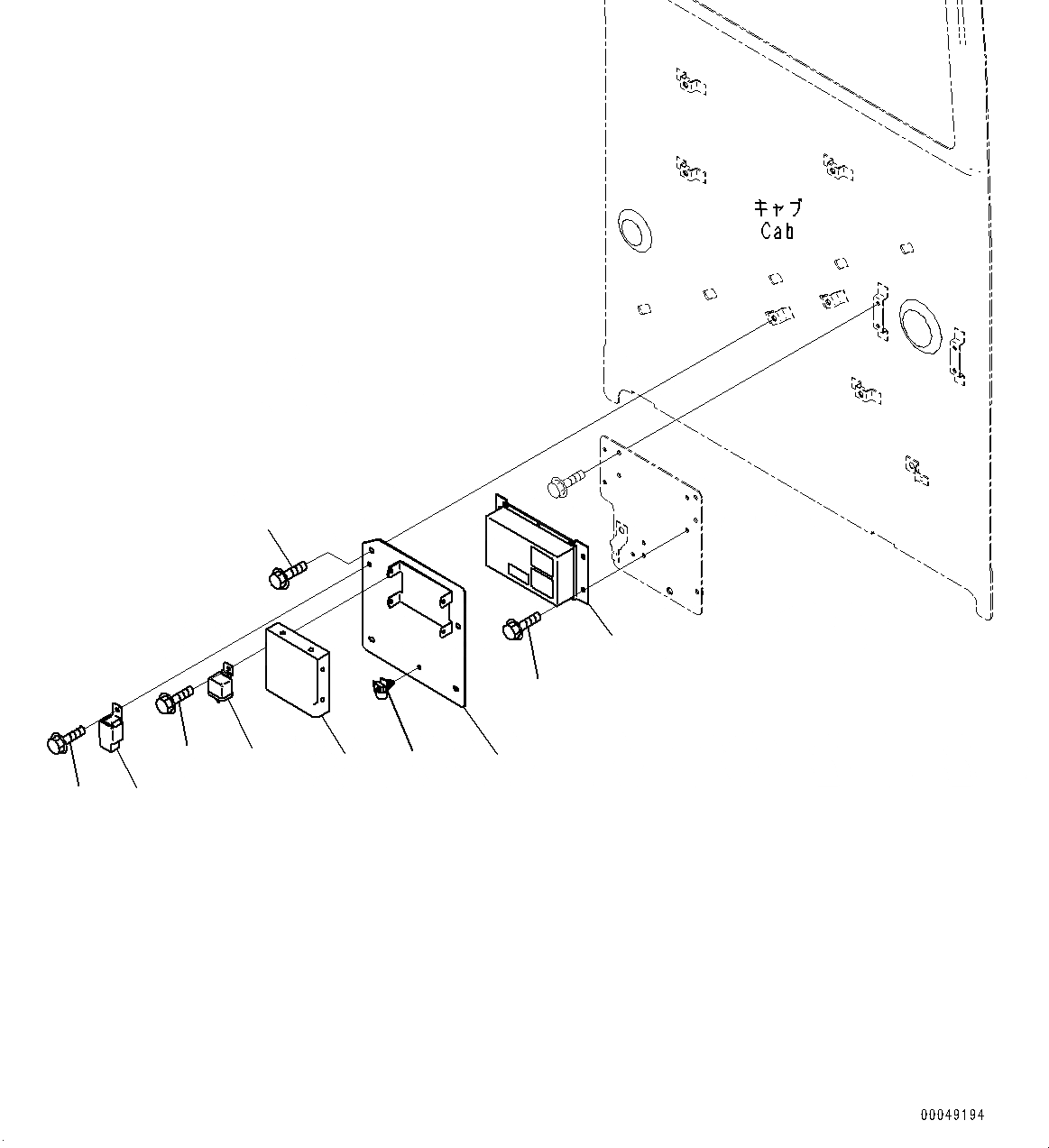 キャブ
Cab

00049194