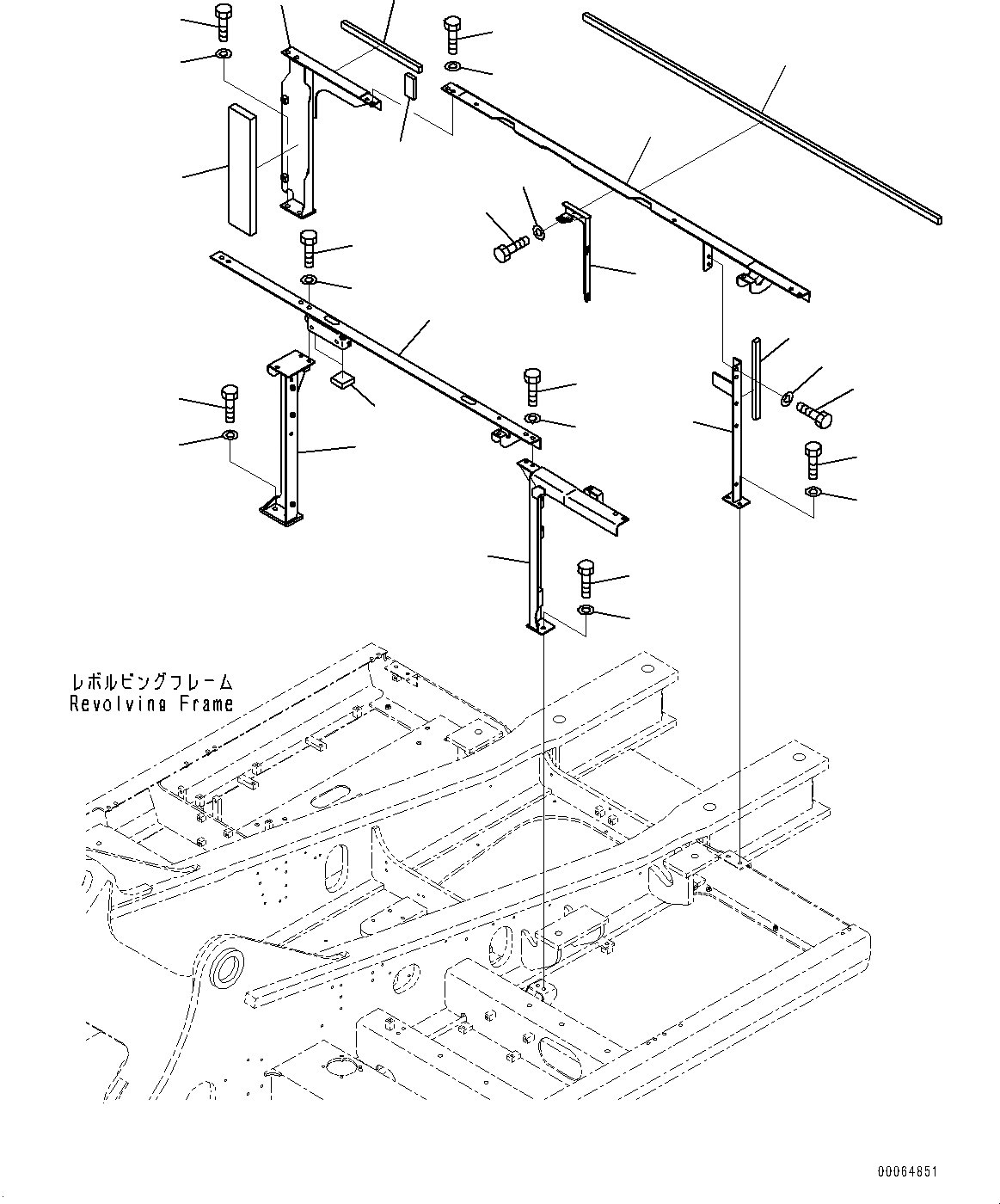 レボルビングフレーム
Revolving Frame

00064851