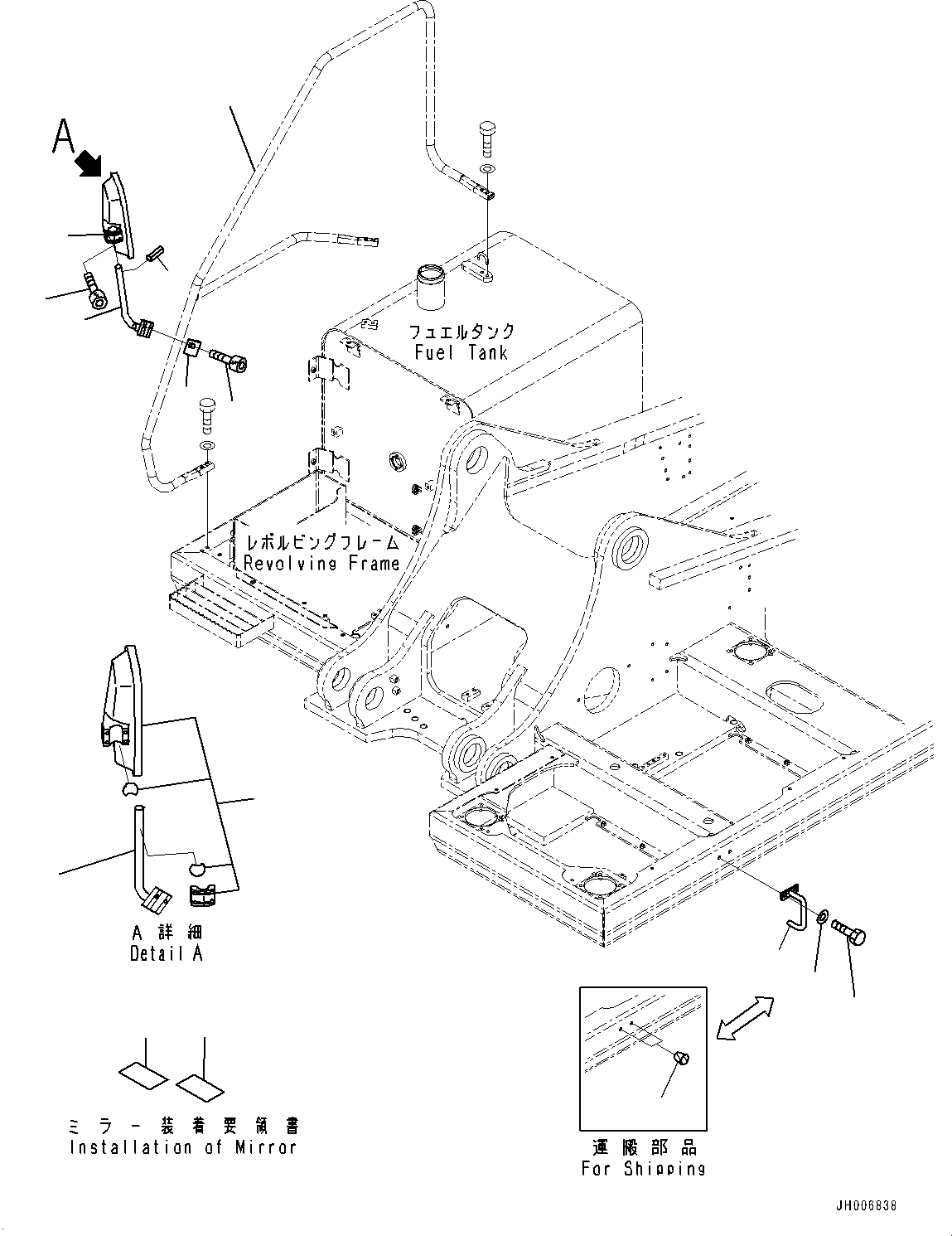 A

フュエルタンク
Fuel Tank

レボルビングフレーム
Revolving Frame

A 詳細
Detail A

ミラー装着要領書
Installation of Mirror

運搬部品
For Shipping

JH006838