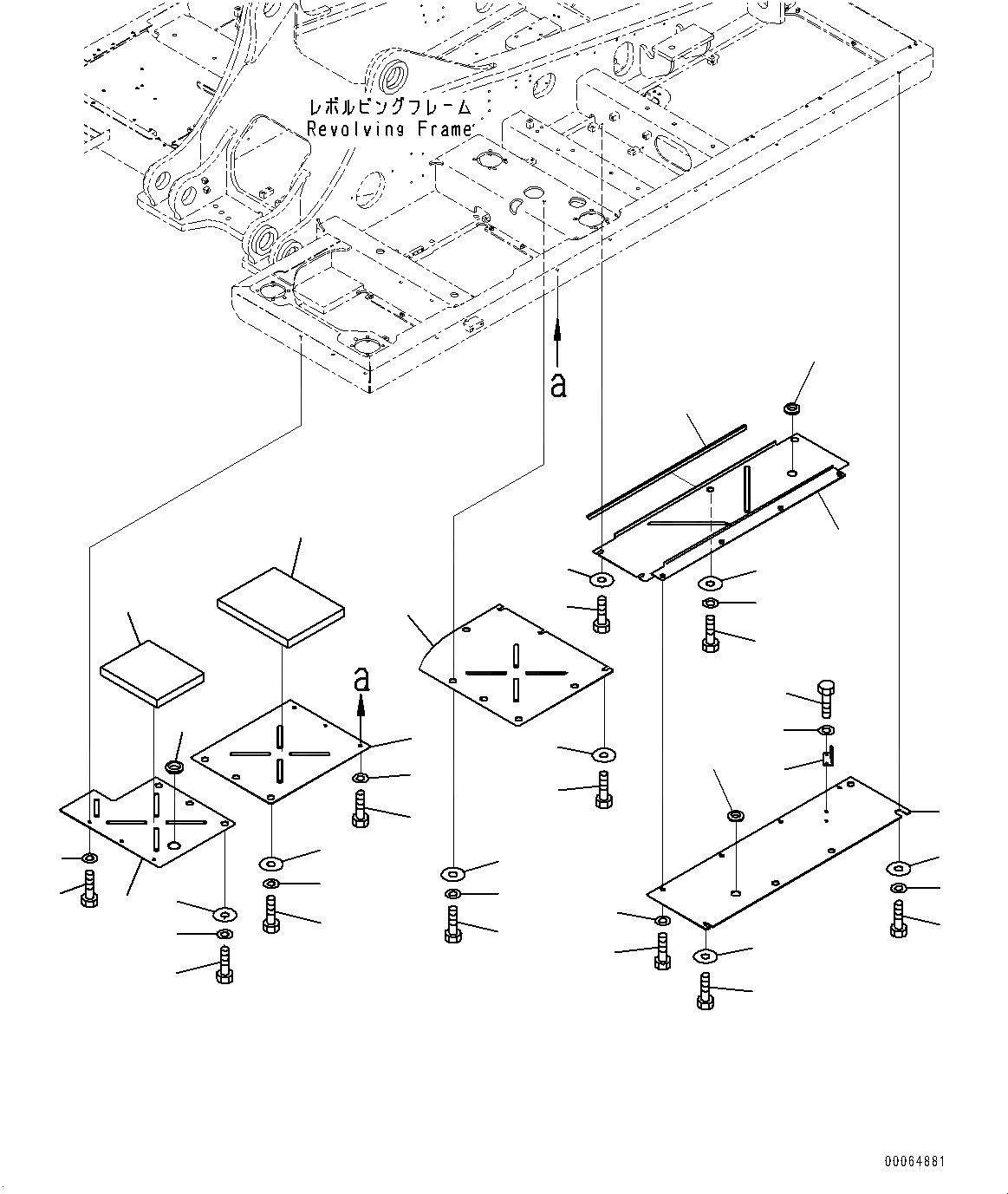 レボルビングフレーム
Revolving Frame

a

a

00064881