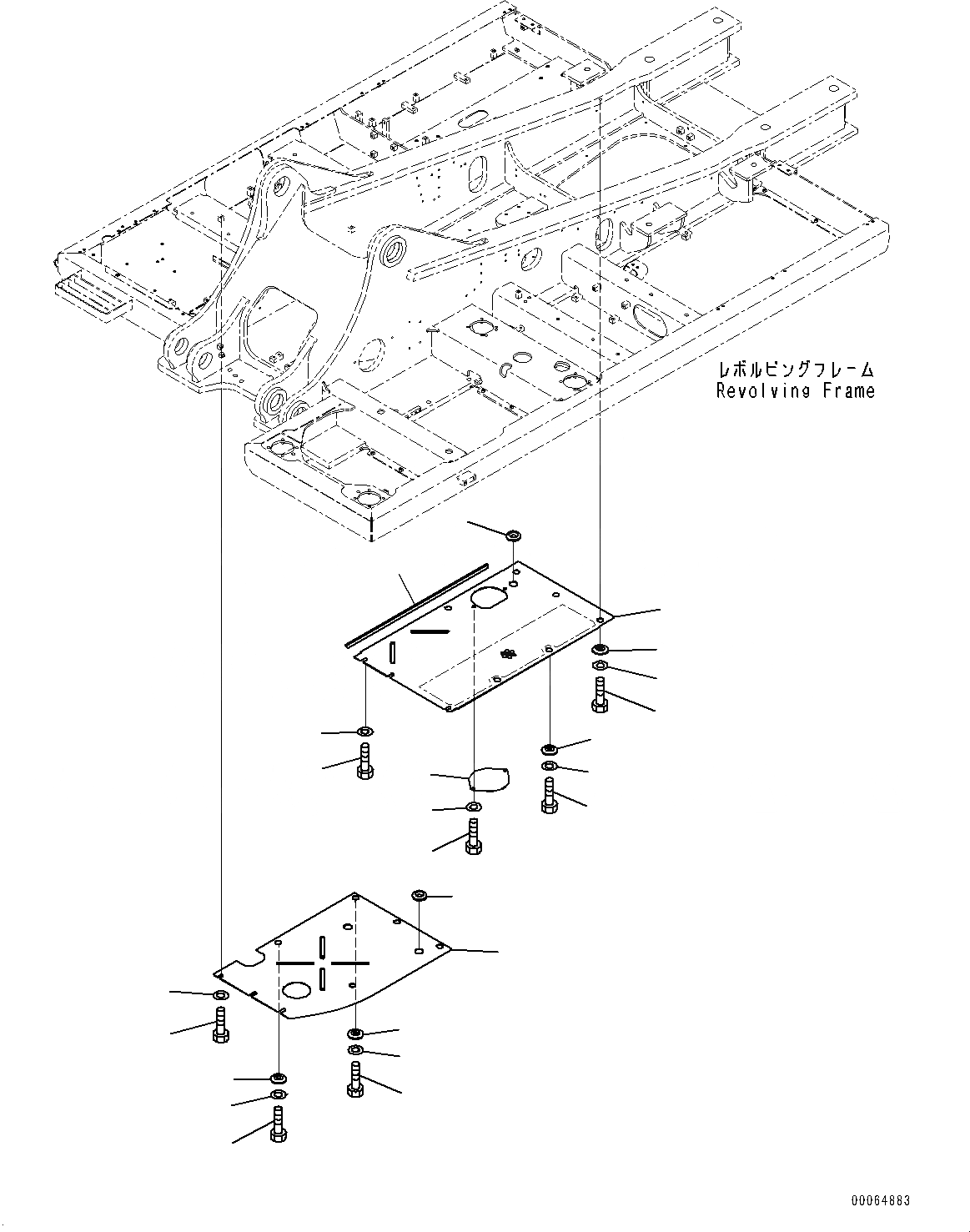 レボルビングフレーム
Revolving Frame

00064883