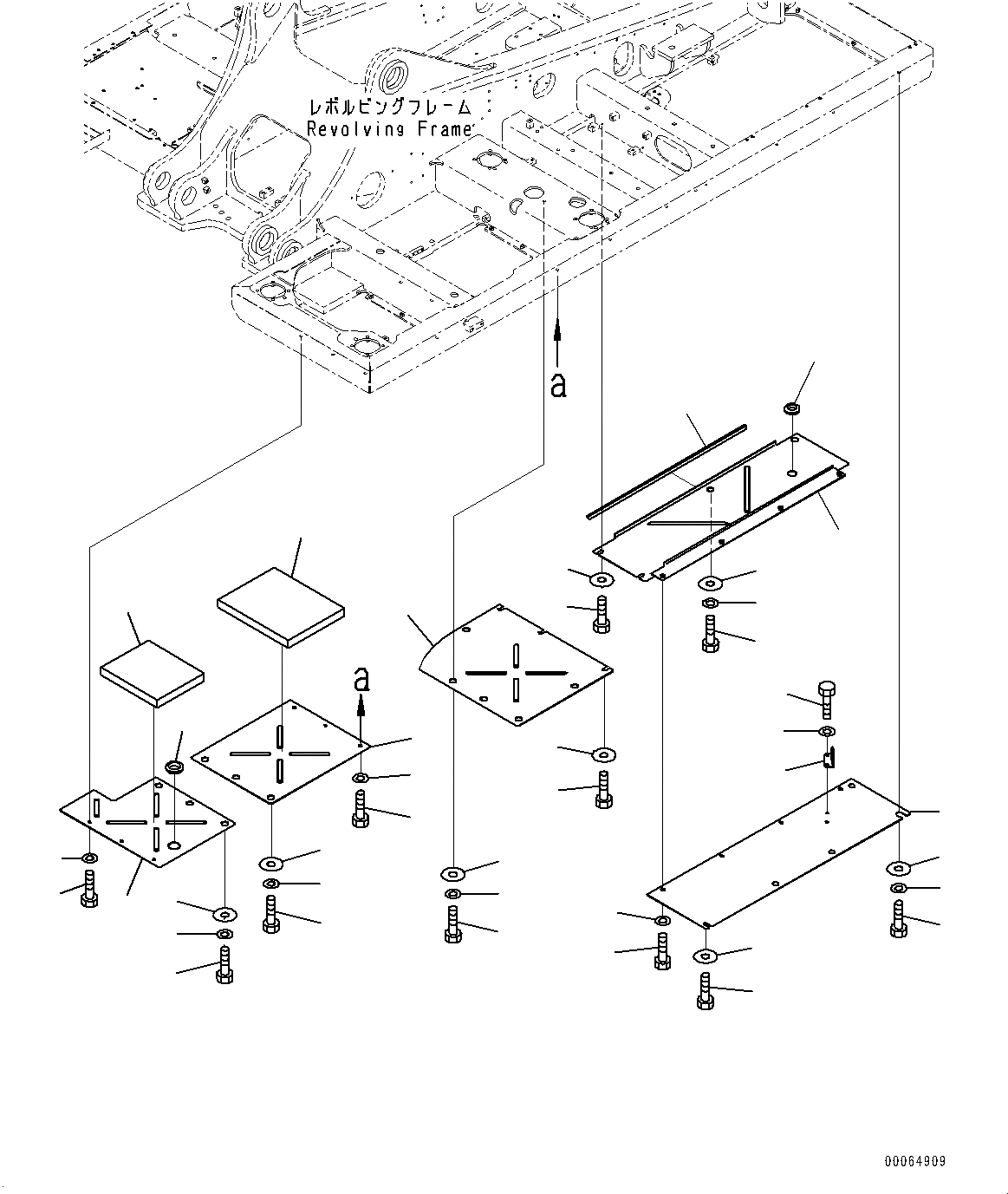 レボルビングフレーム
Revolving Frame

a

a

00064909