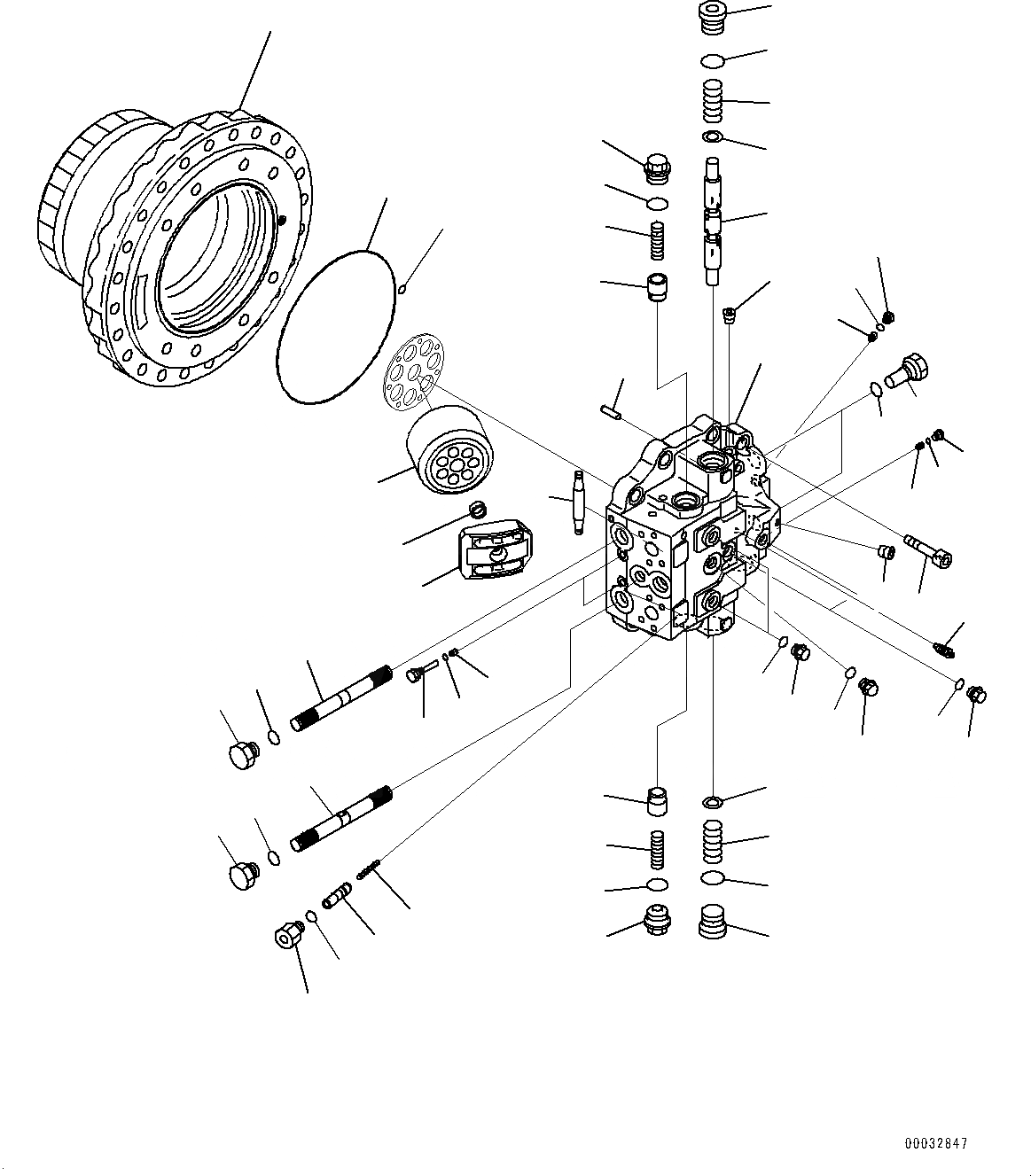 00032847