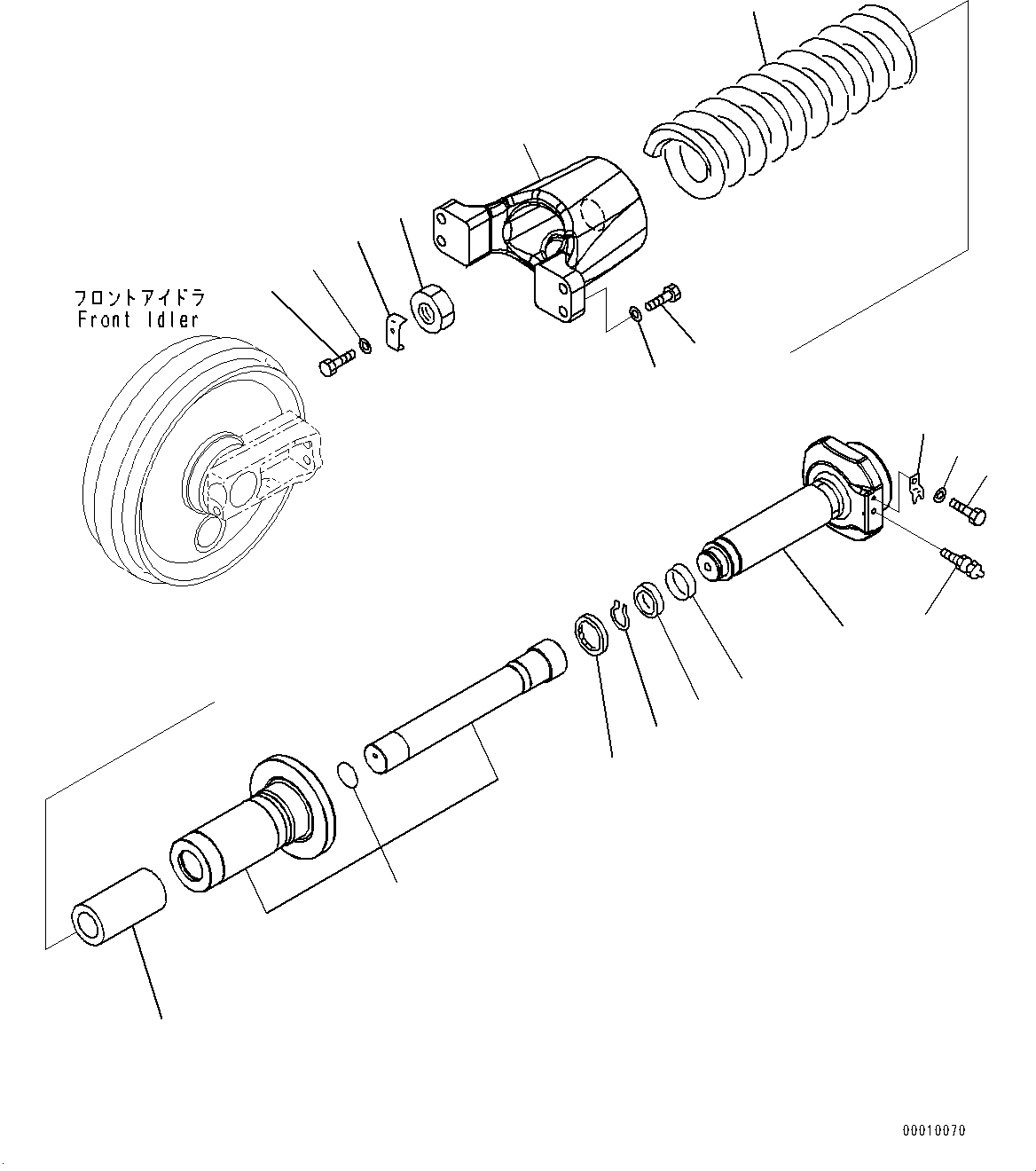 フロントアイドラ
Front Idler

00010070