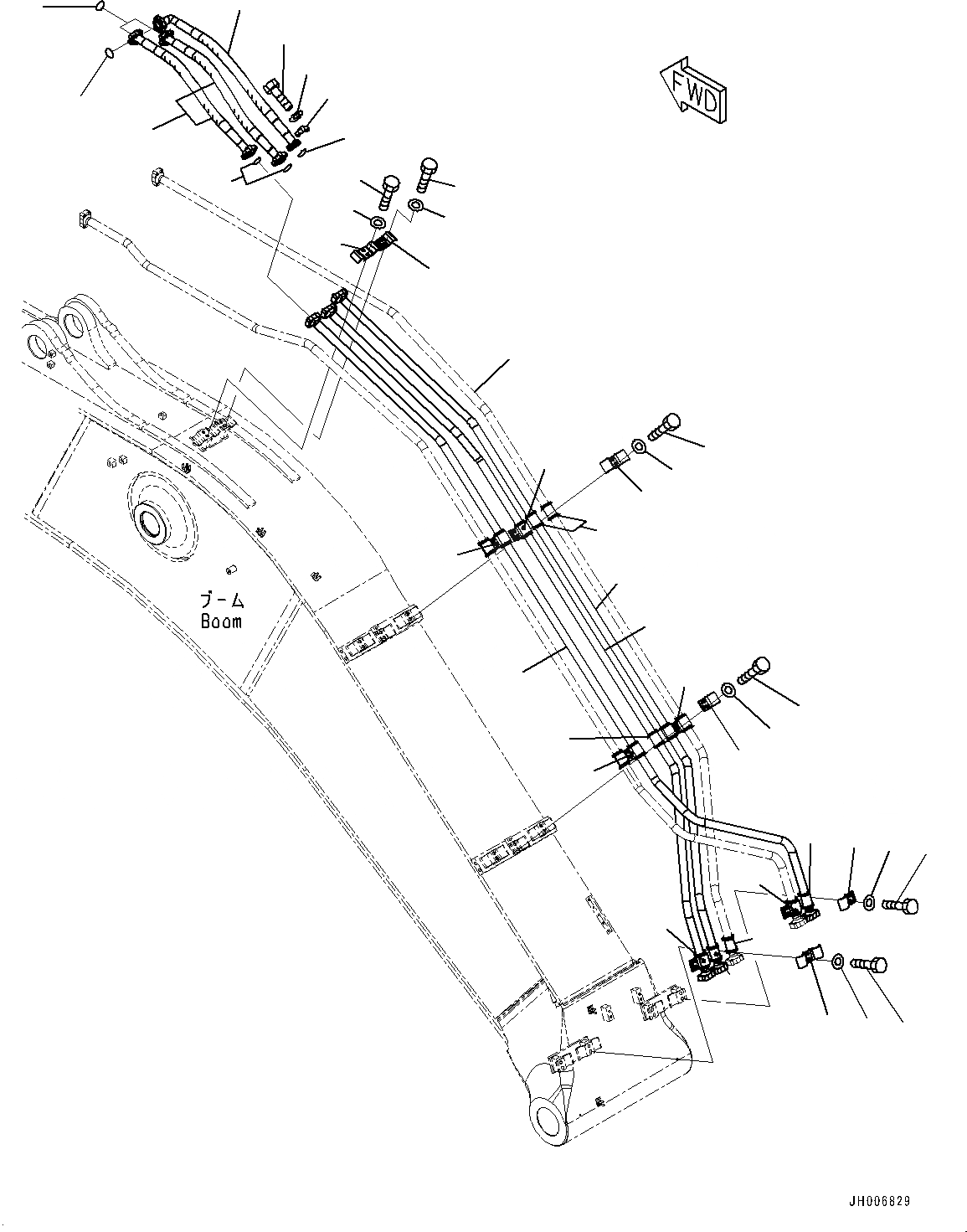 FWD

ブーム
Boom

JH006829