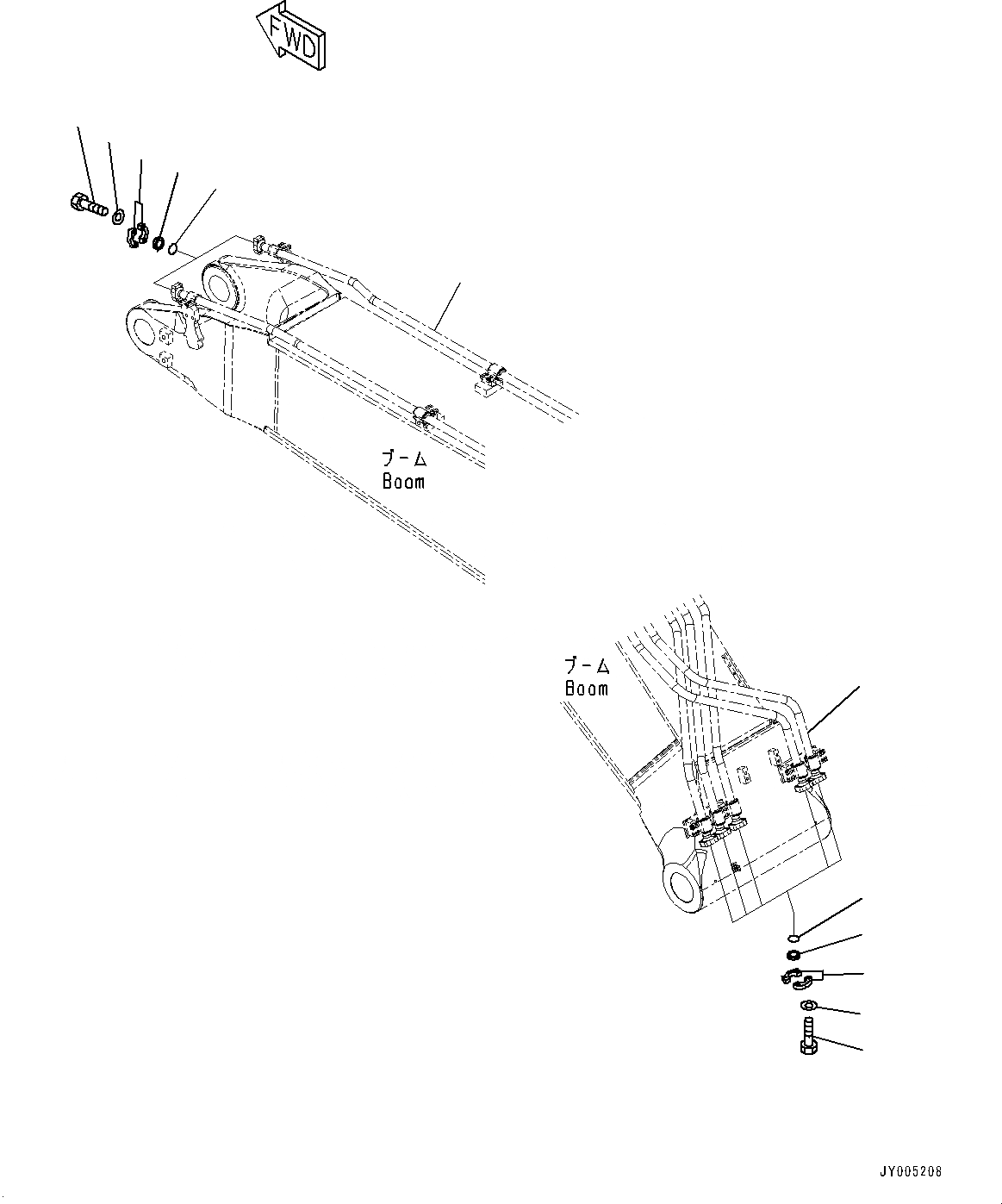 FWD

ブーム
Boom

ブーム
Boom

JY005208