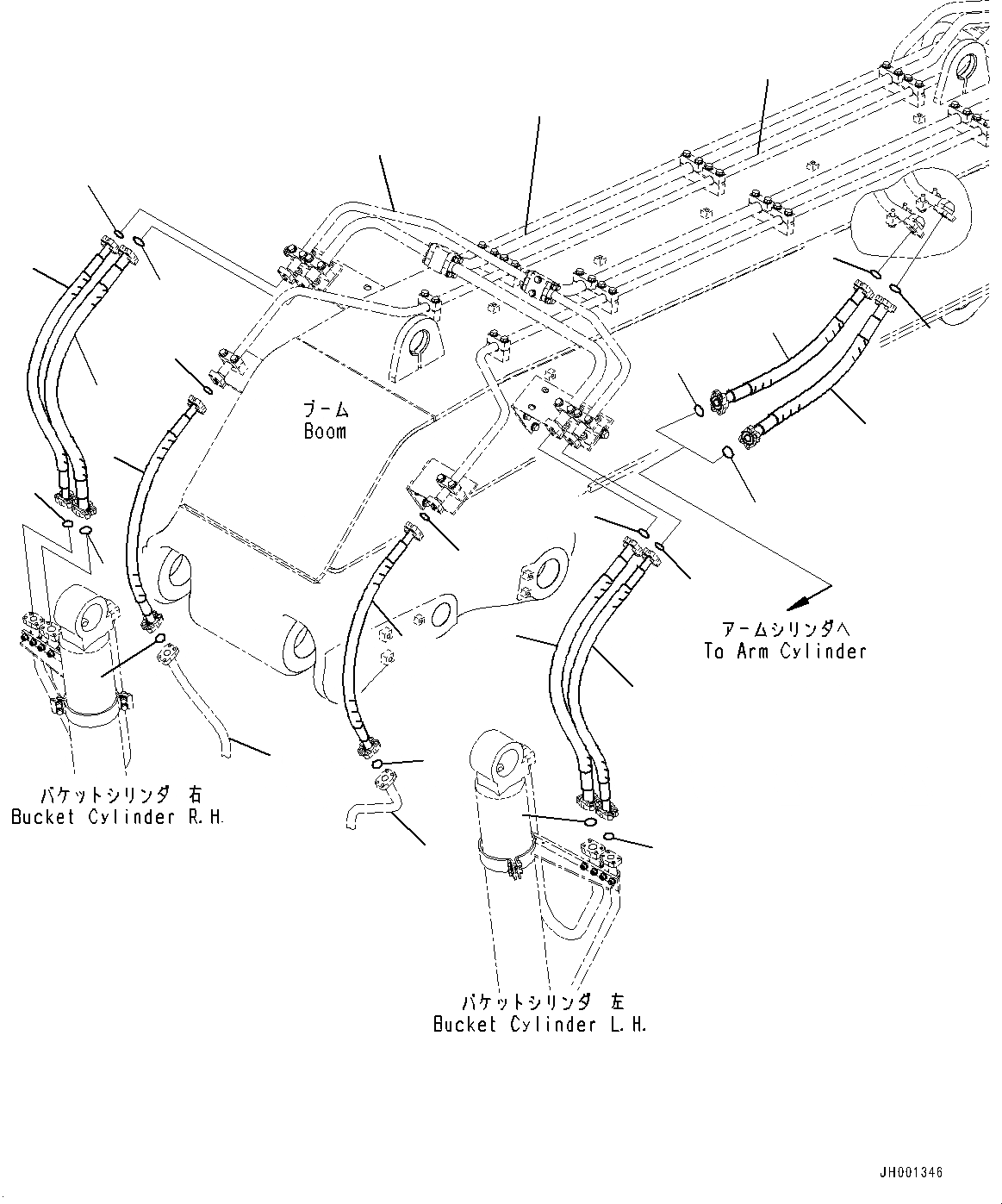 ブーム
Boom

アームシリンダへ
To Arm Cylinder

バケットシリンダ 右
Bucket Cylinder R.H.

バケットシリンダ 左
Bucket Cylinder L.H.

JH001346