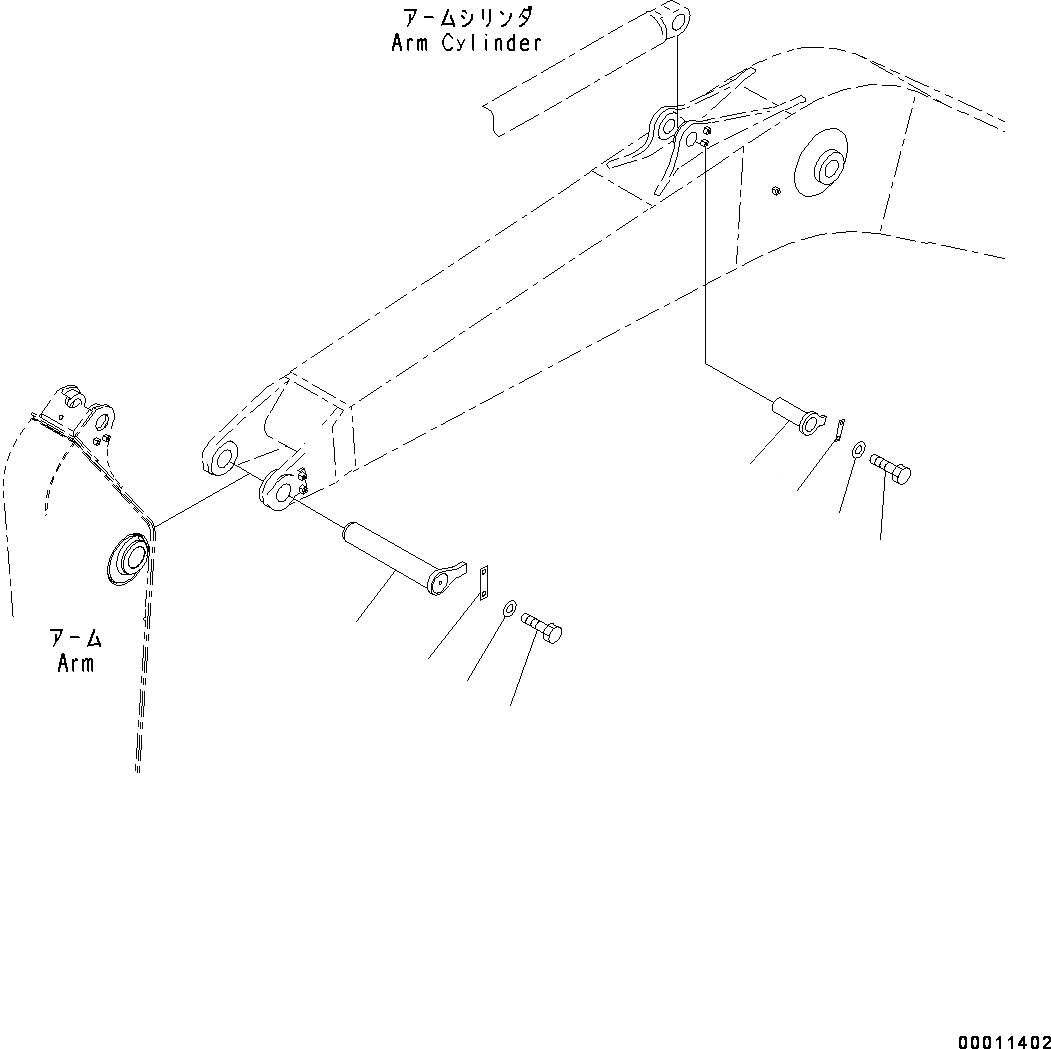 アームシリンダ
Arm Cylinder

アーム
Arm

00011402