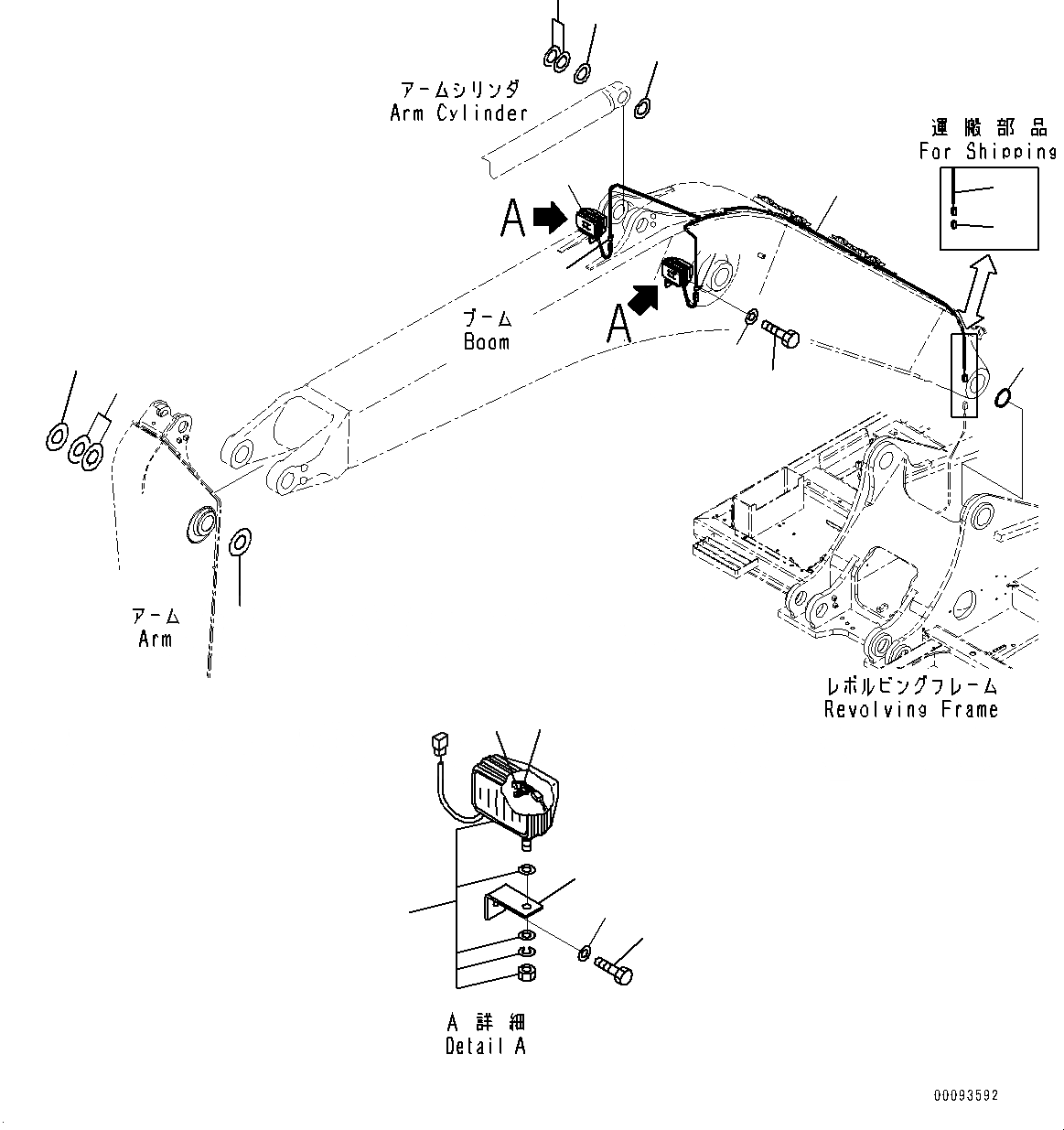 アームシリンダ
Arm Cylinder

運搬部品
For Shipping

A

A

ブーム
Boom

アーム
Arm

レボルビングフレーム
Revolving Frame

A 詳細
Detail A

00093592