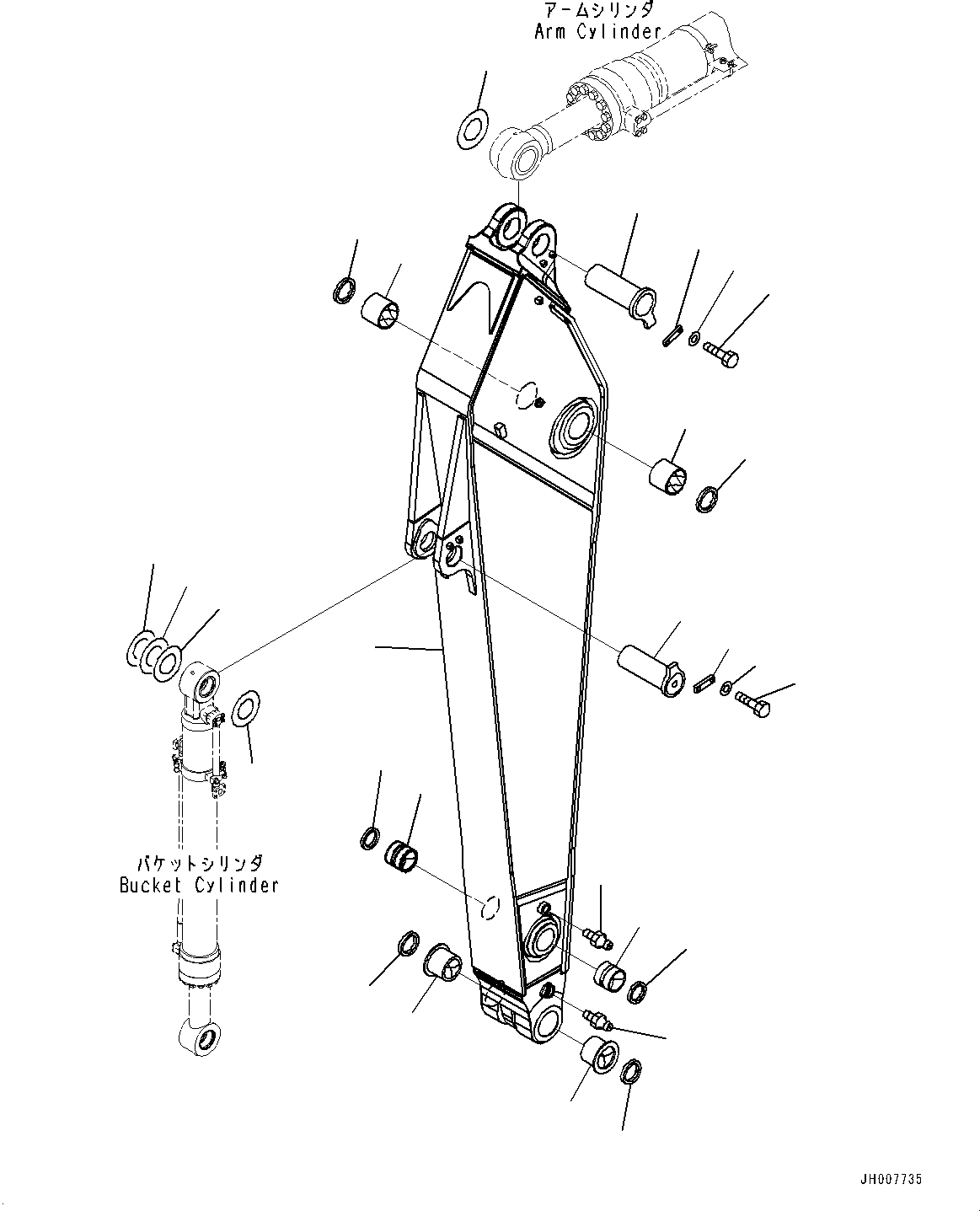 アームシリンダ
Arm Cylinder

バケットシリンダ
Bucket Cylinder

JH007735