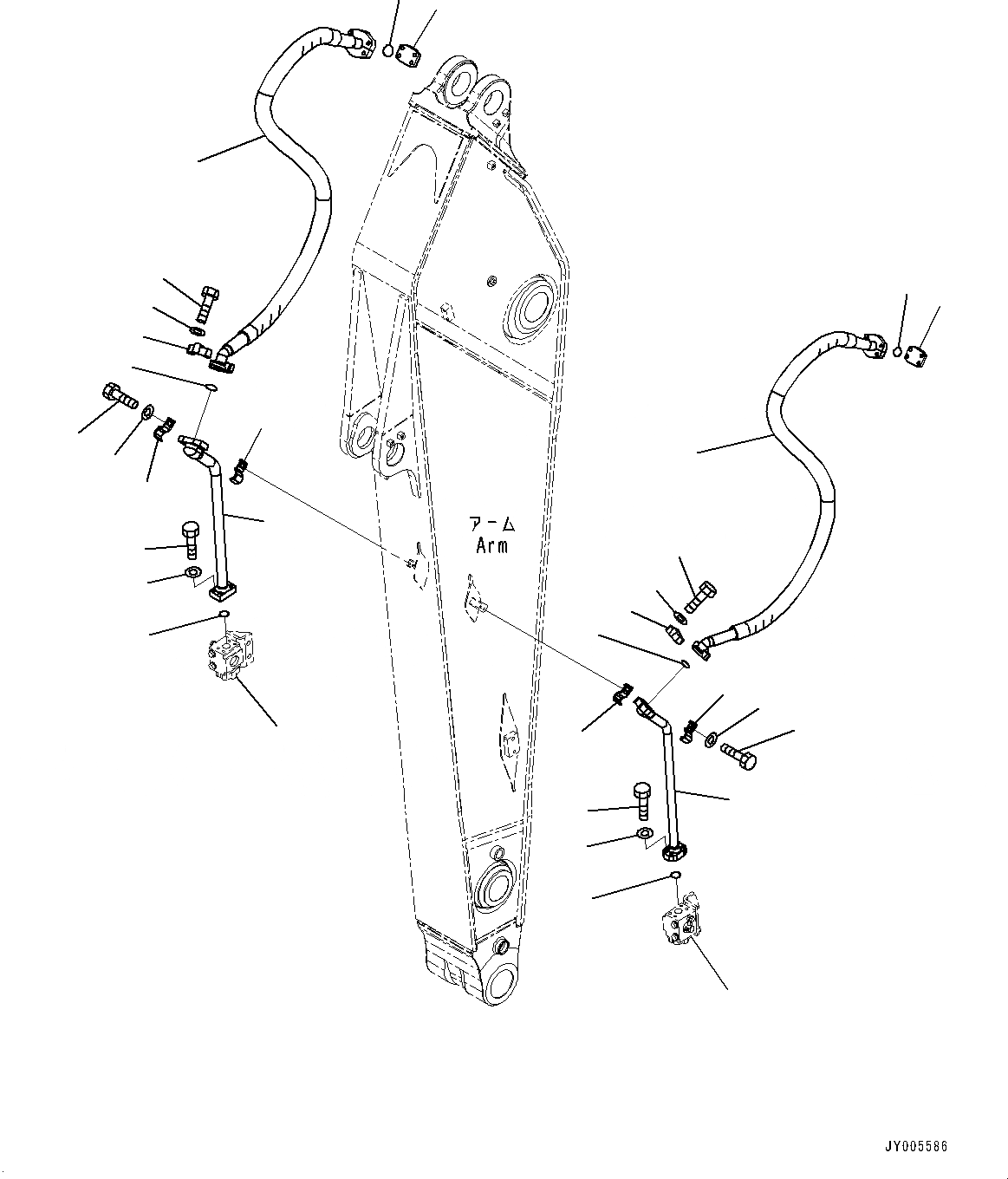 アーム
Arm

JY005586