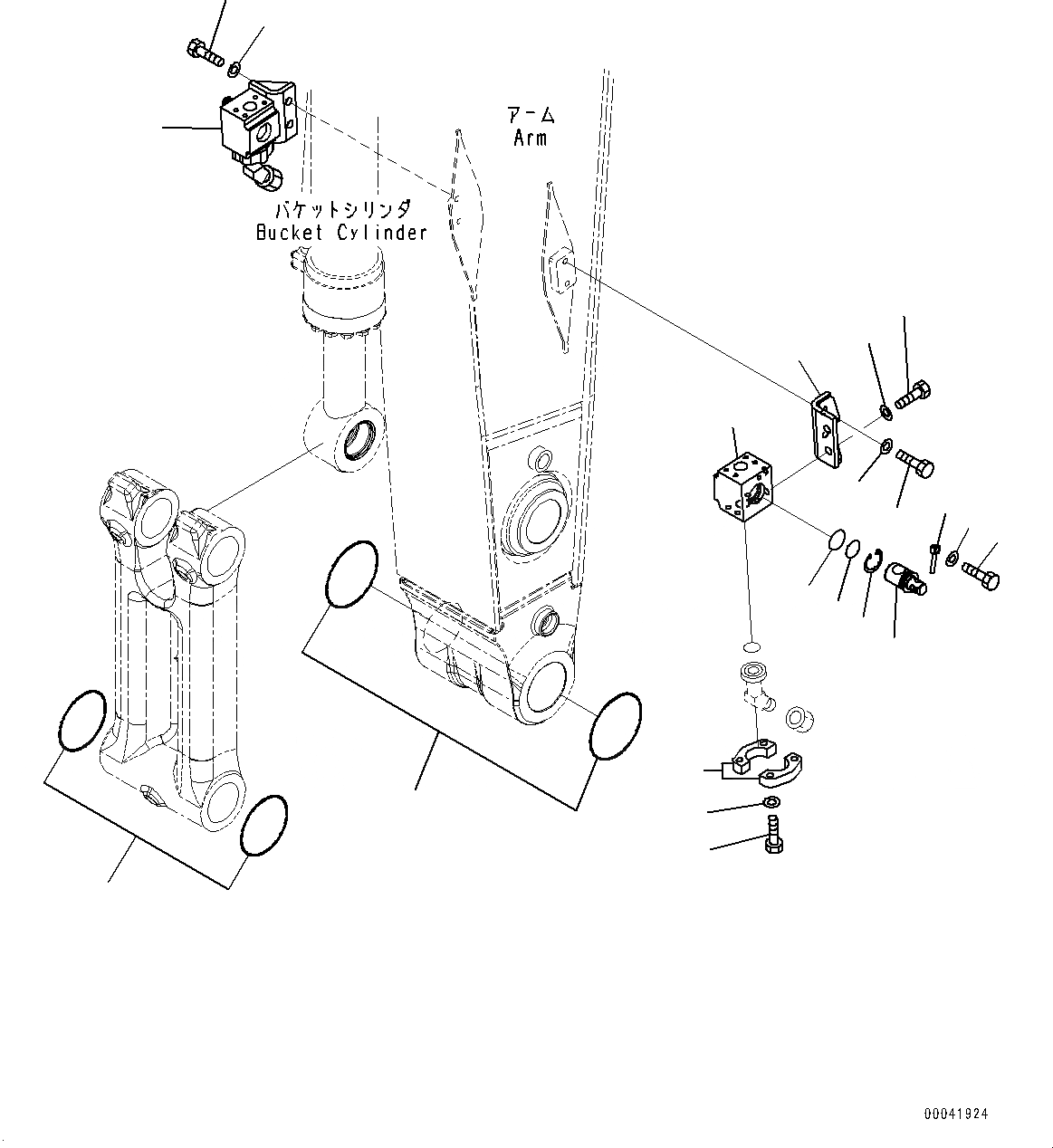 アーム
Arm

バケットシリンダ
Bucket Cylinder

00041924