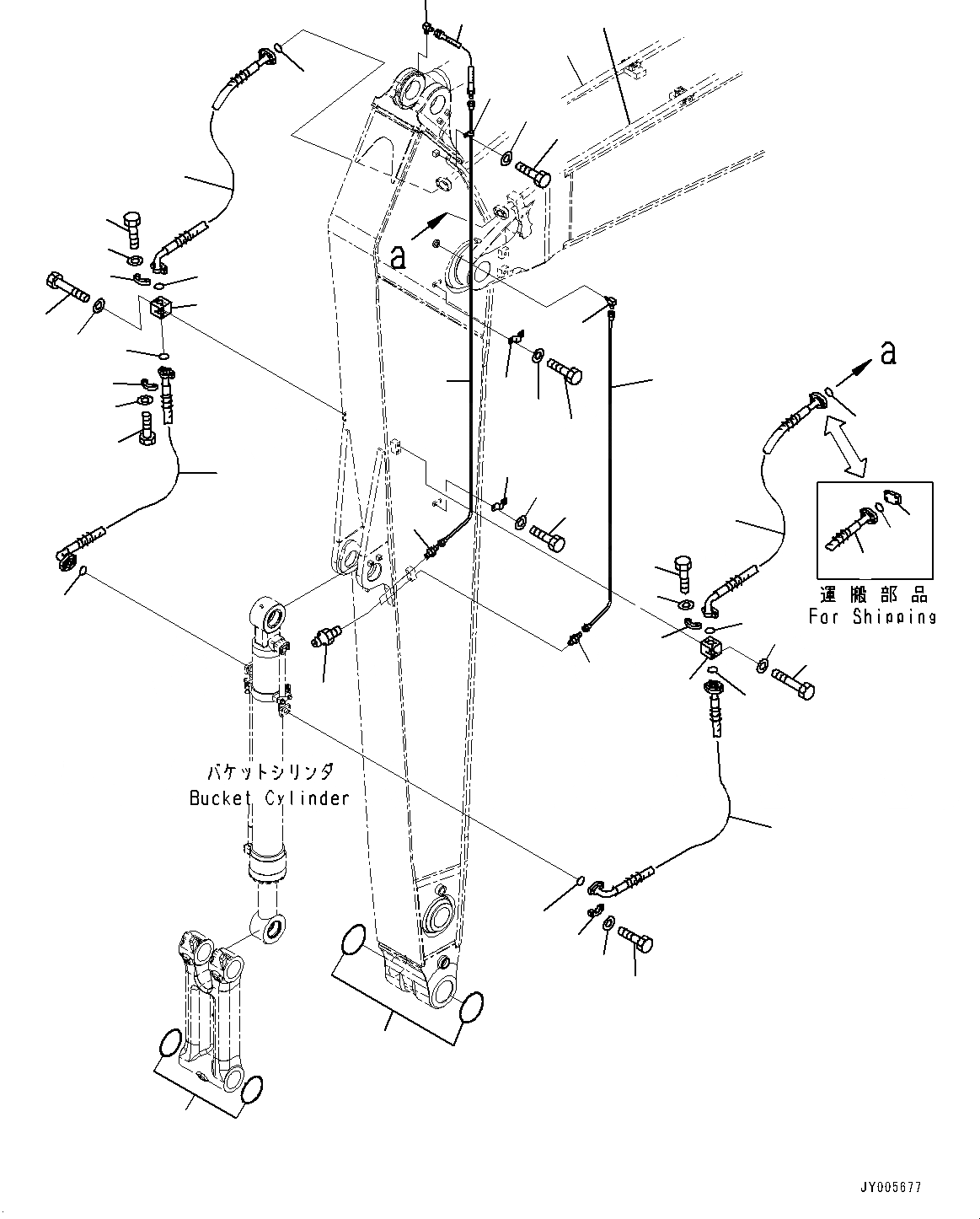 a

a

運搬部品
For Shipping

バケットシリンダ
Bucket Cylinder

JY005677