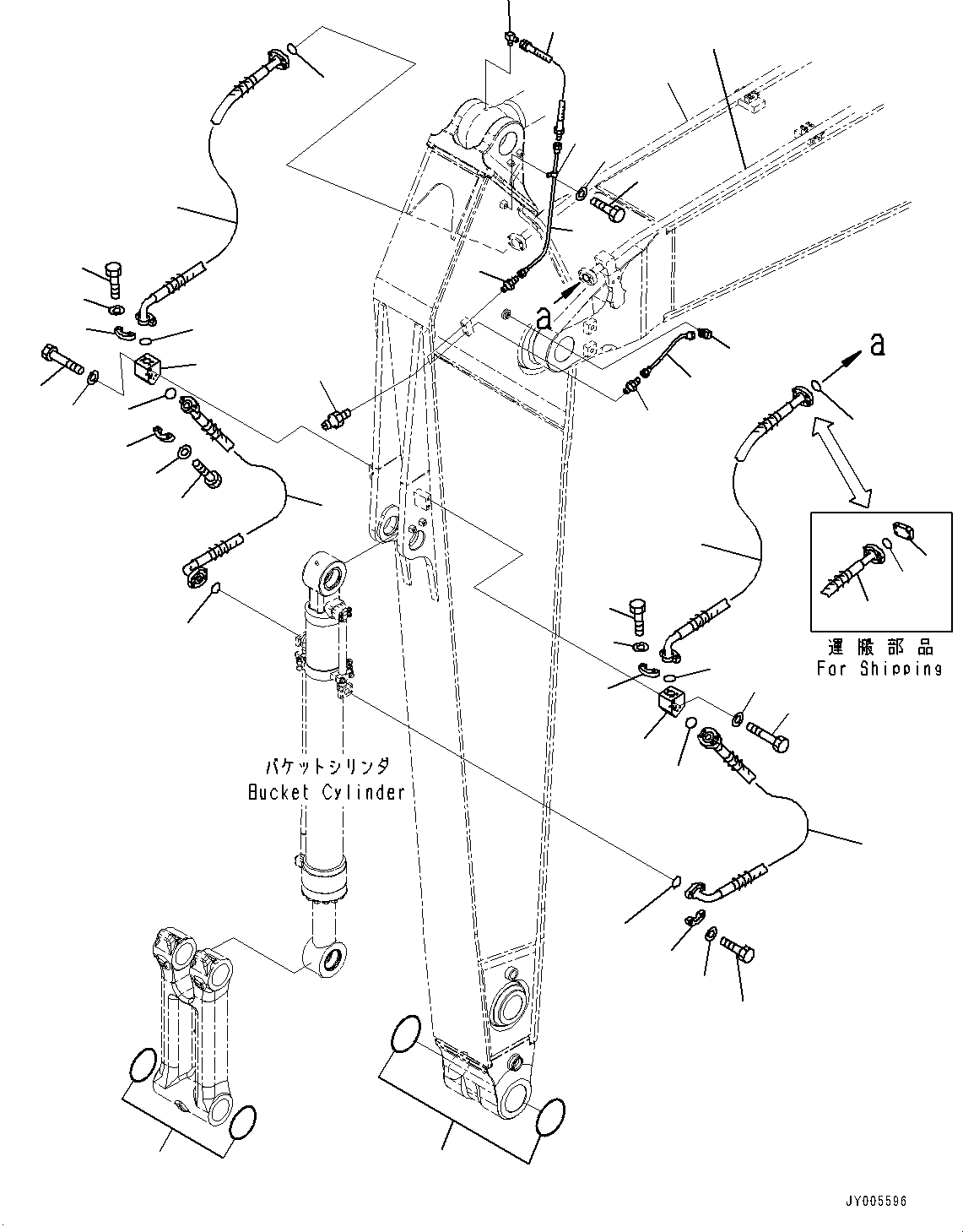 a

a

運搬部品
For Shipping

バケットシリンダ
Bucket Cylinder

JY005596