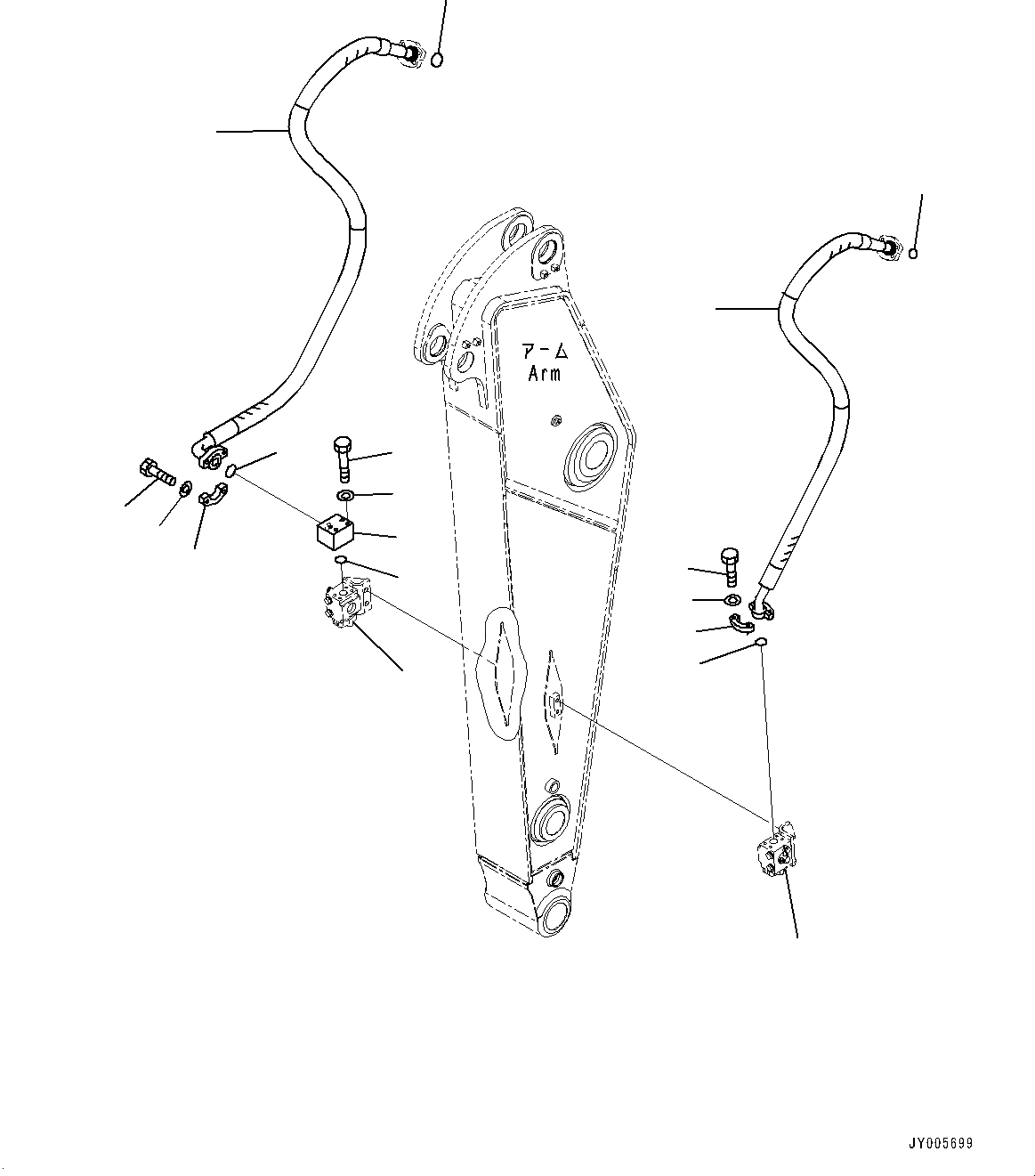 アーム
Arm

JY005699