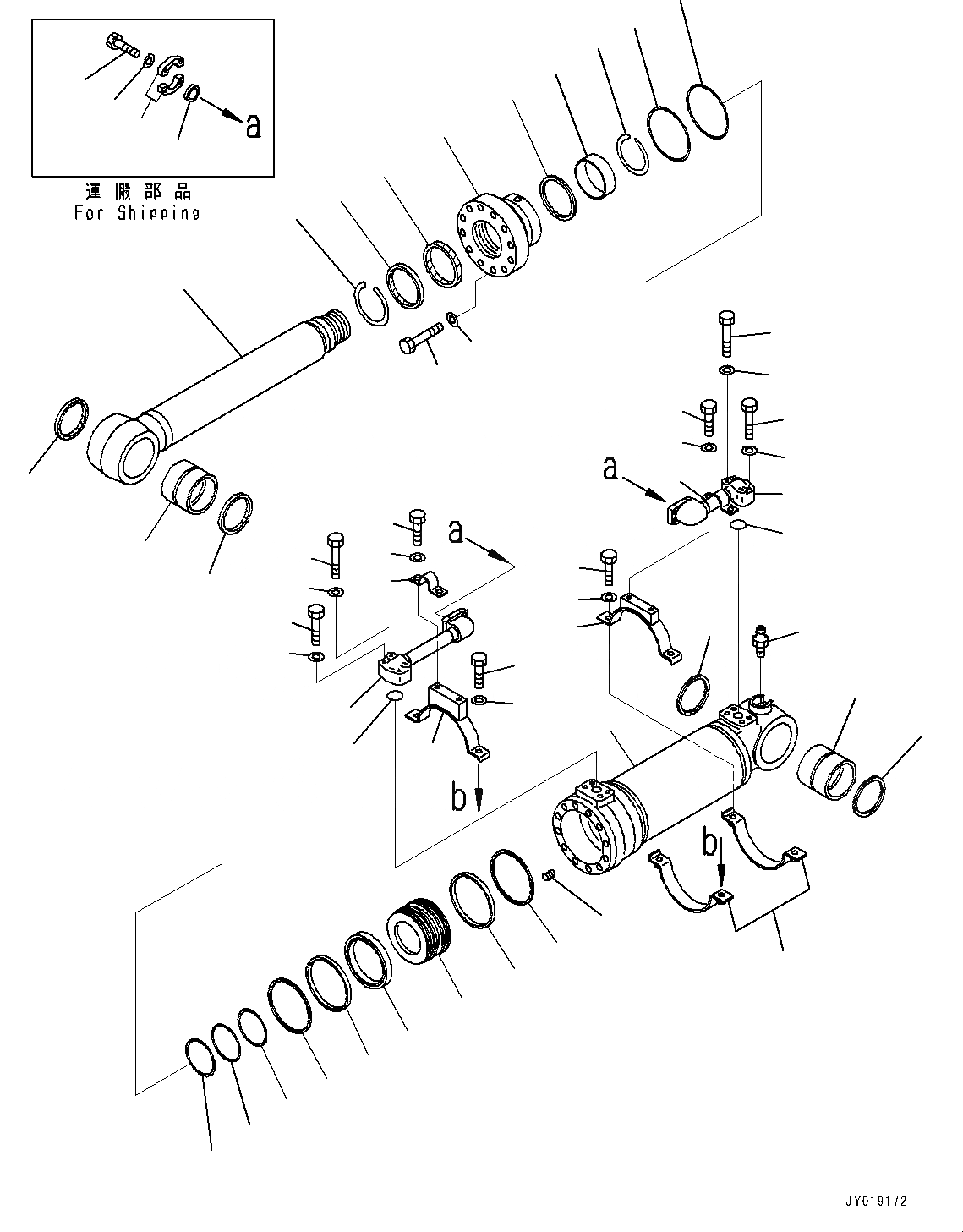 a

運搬部品
For Shipping

a

a

b

b

JY019172