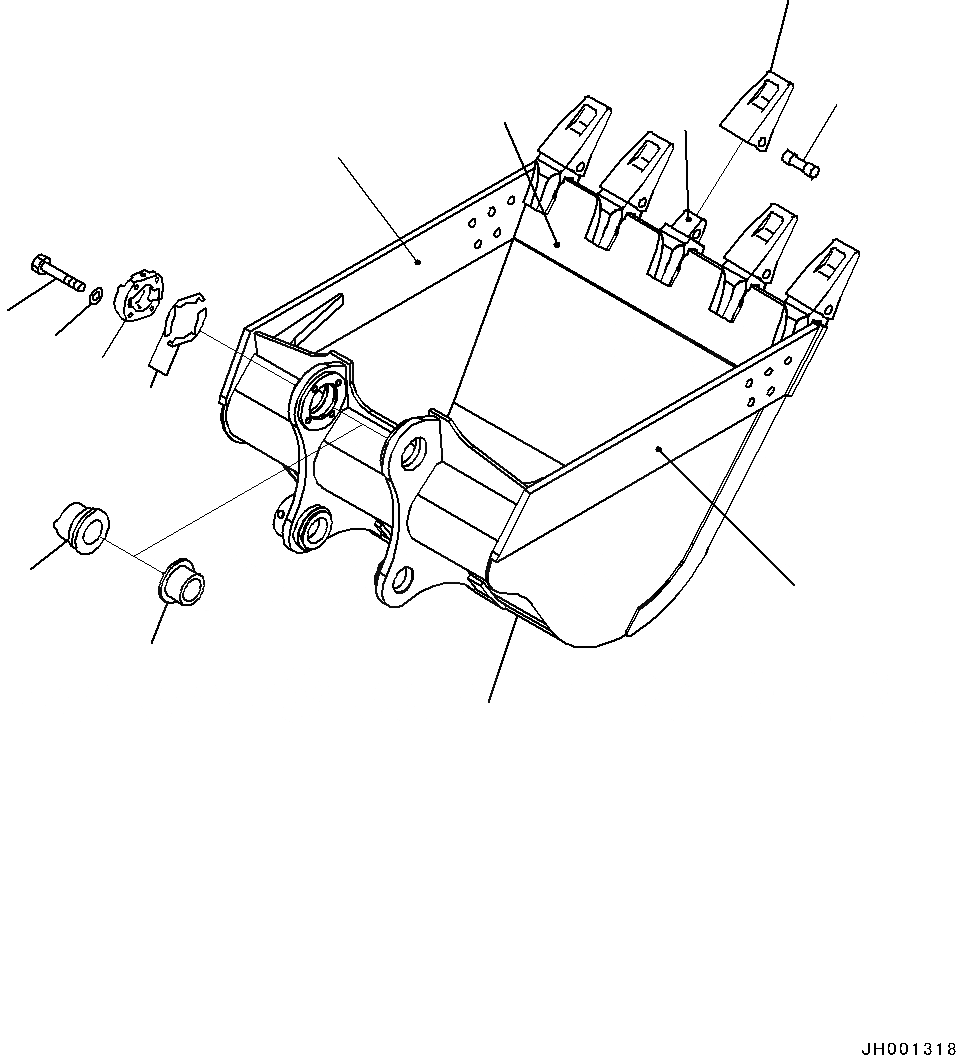 JH001318