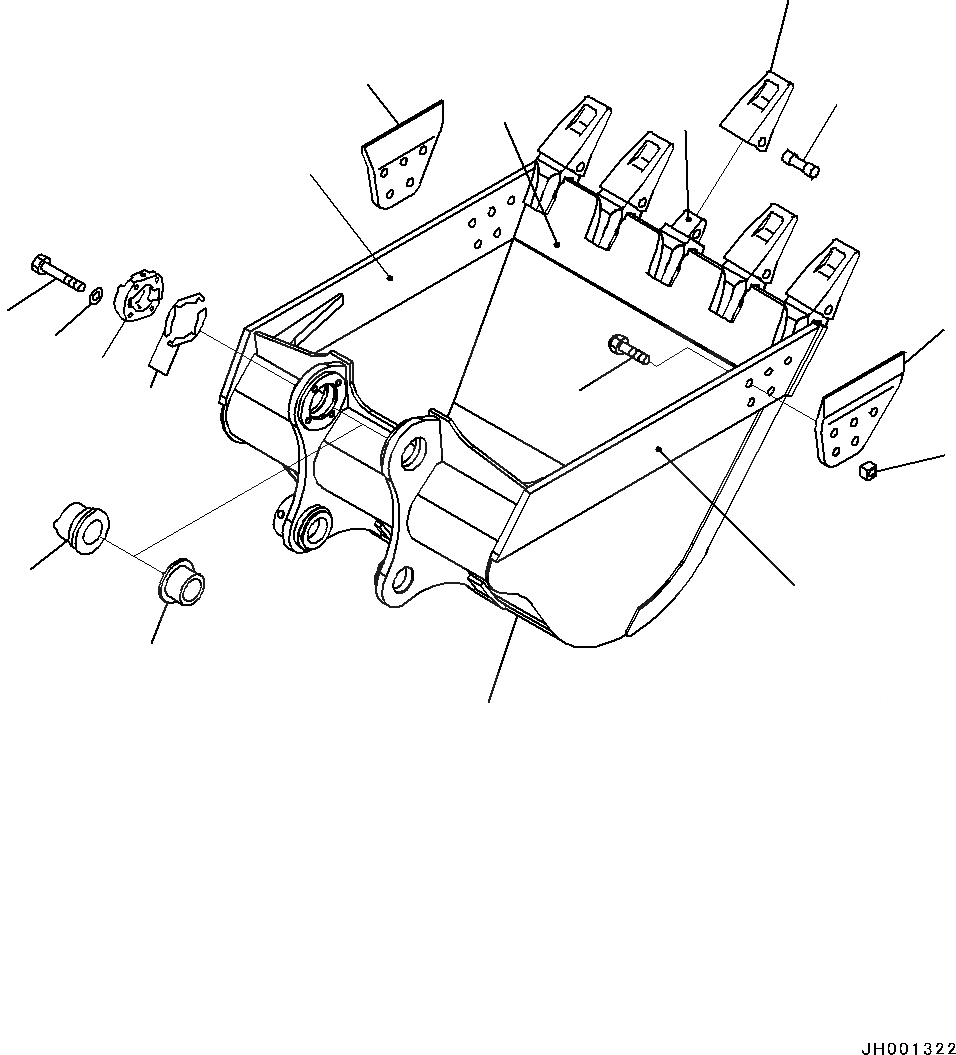 JH001322