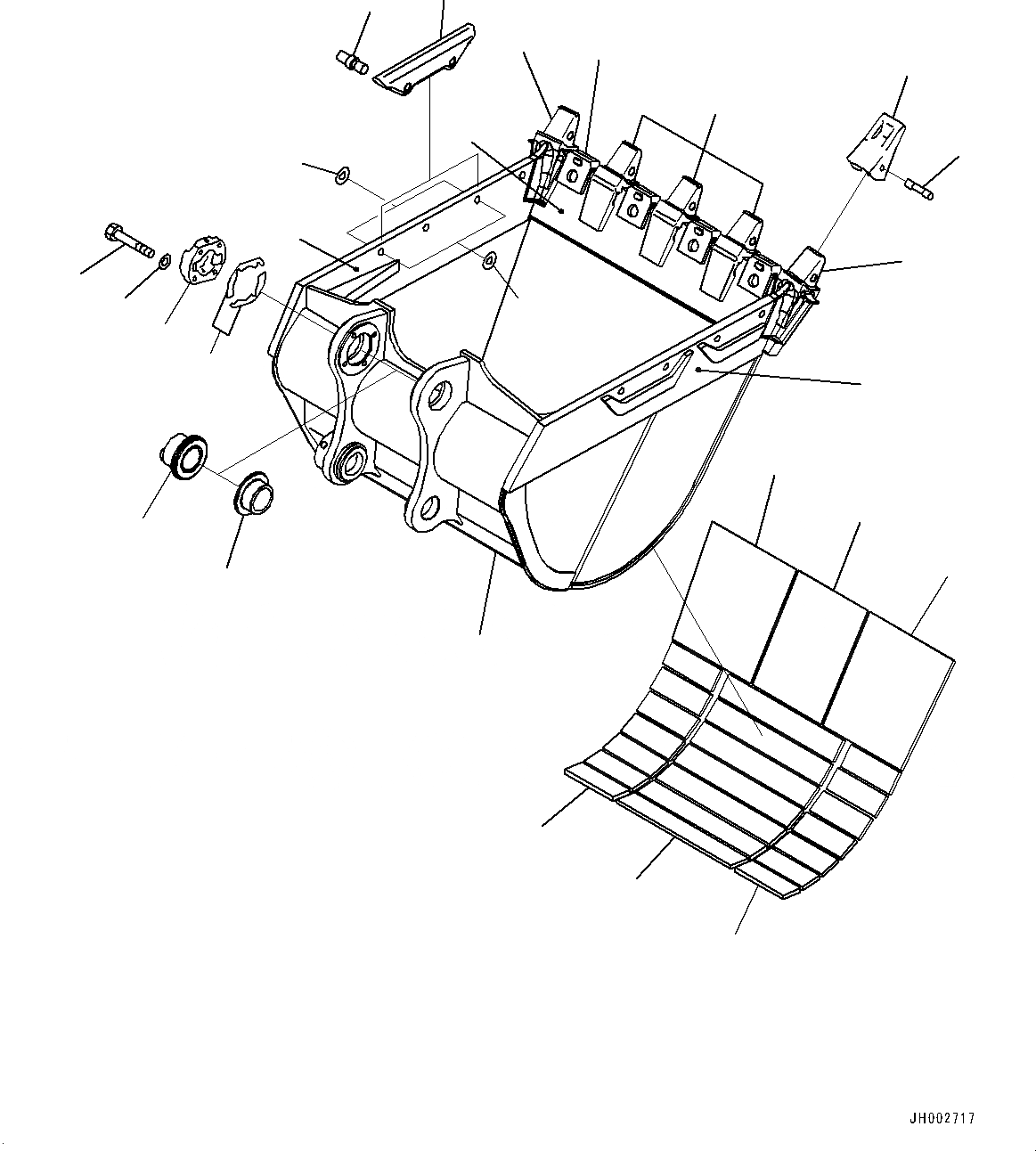 JH002717