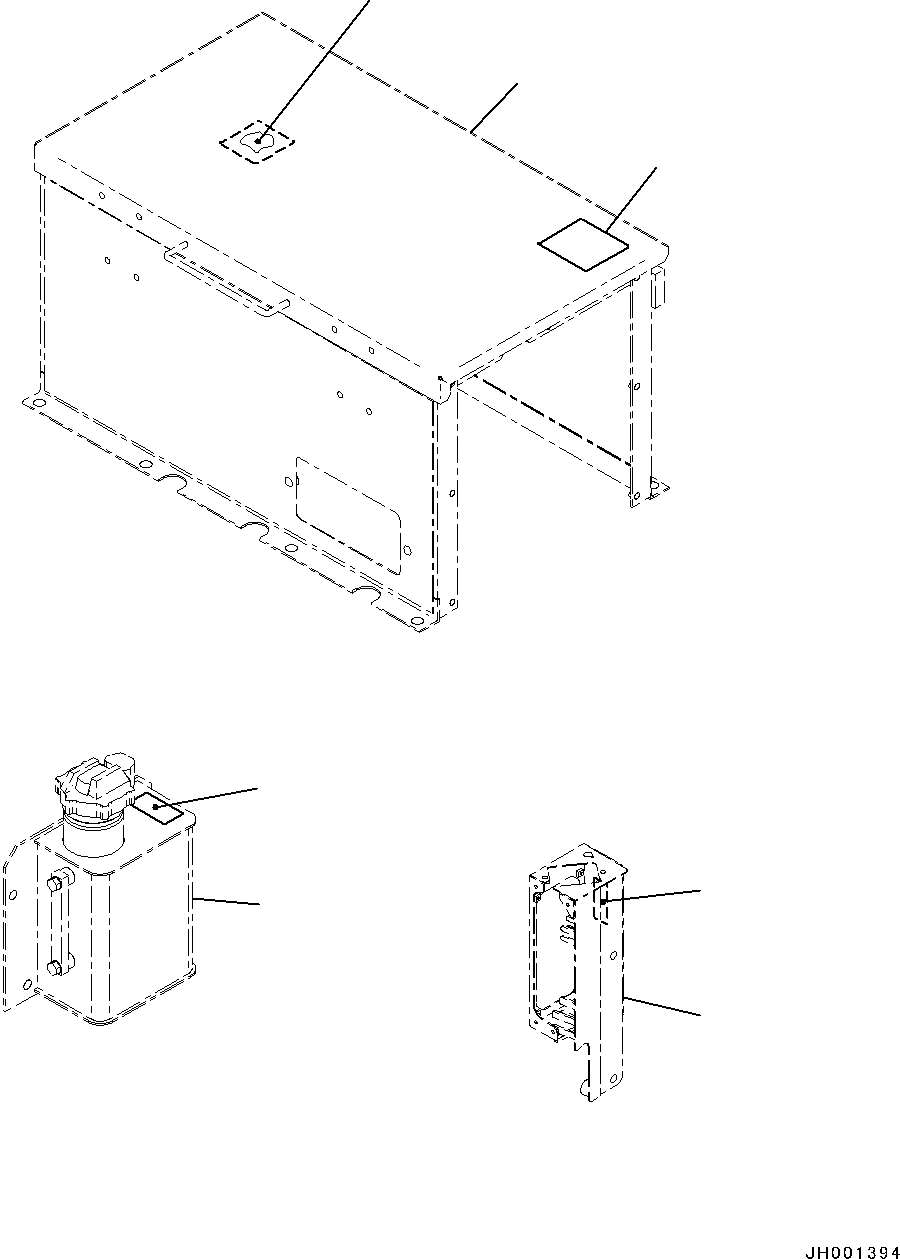 JH001394