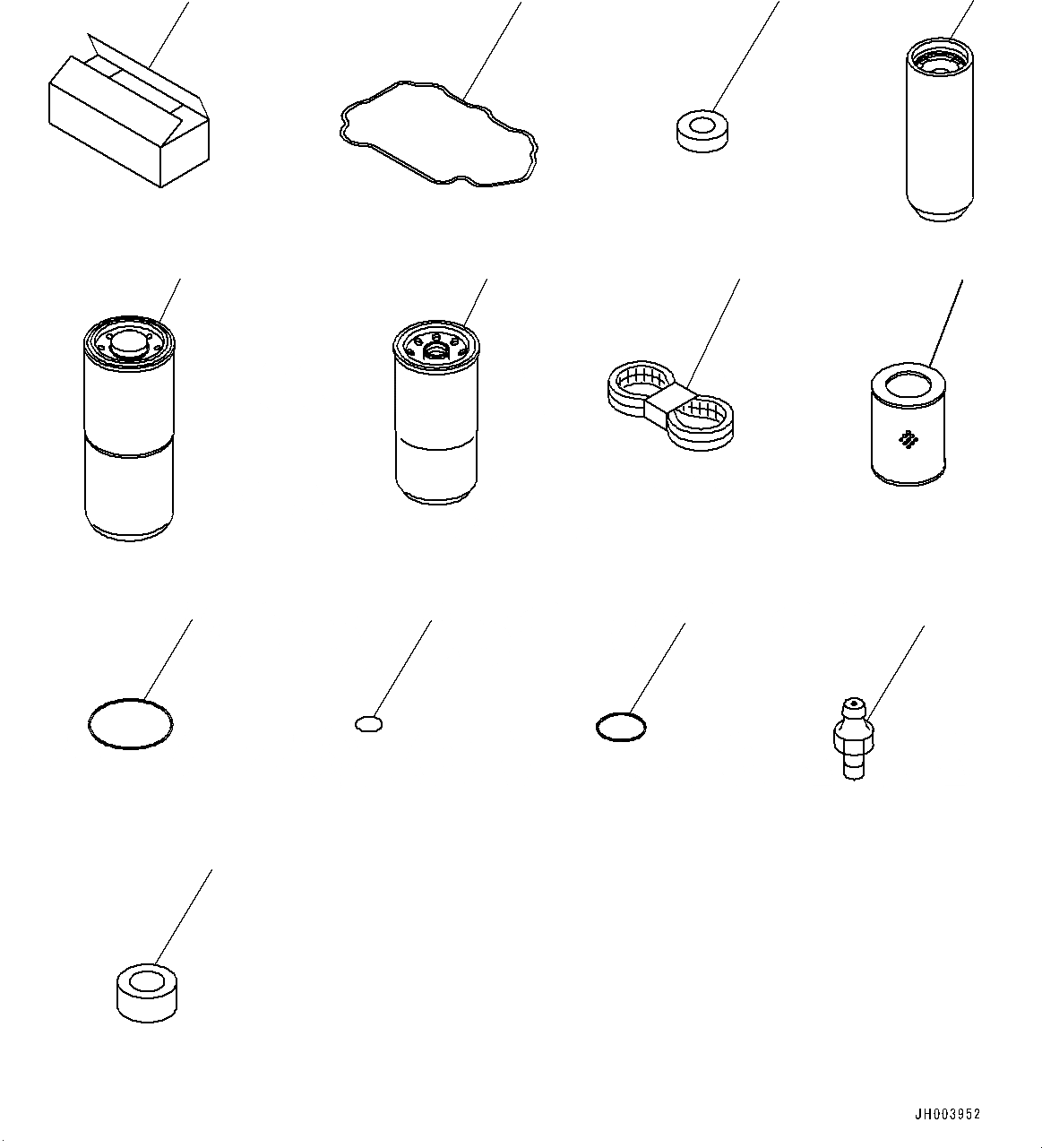 JH003952