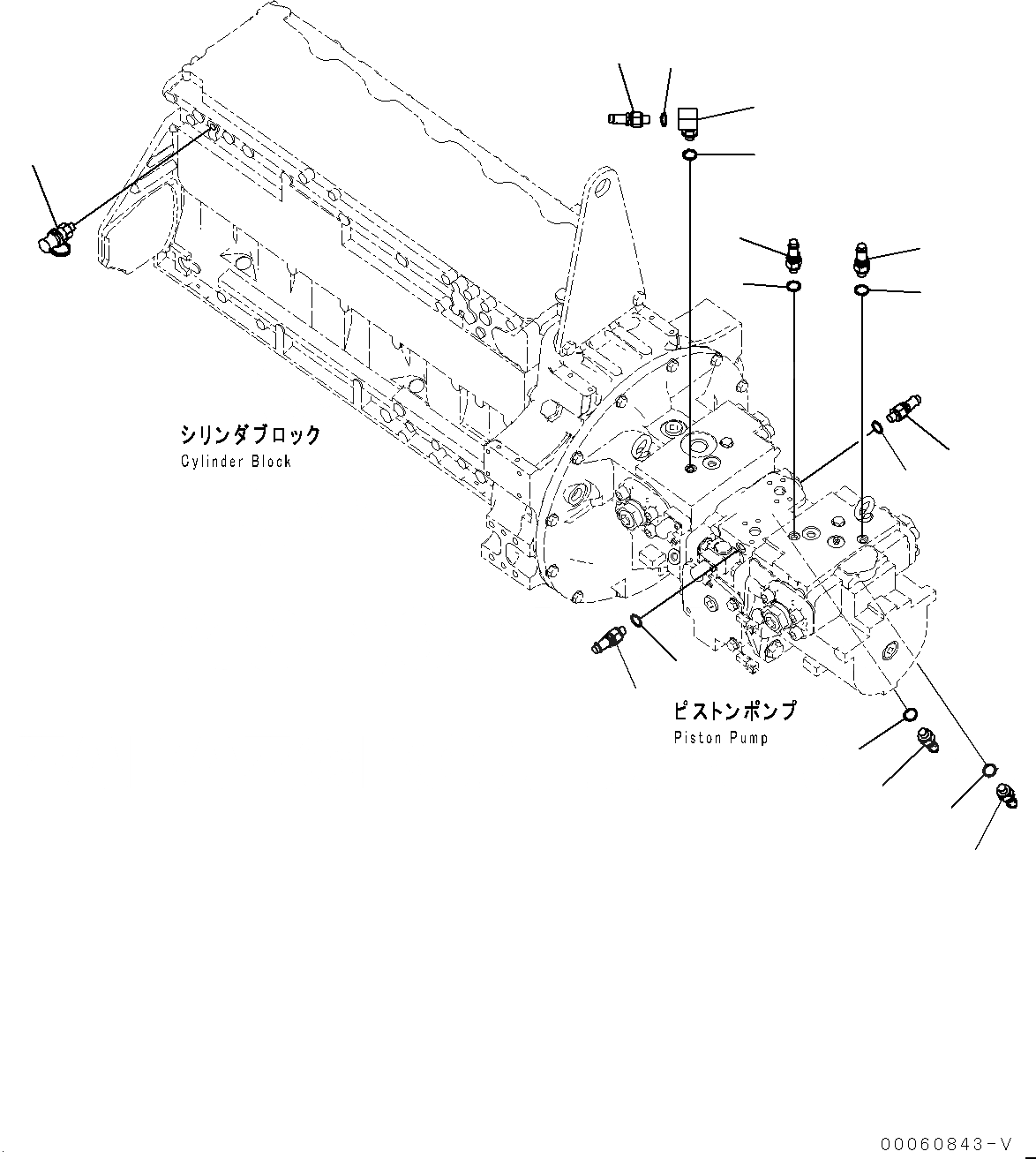 シリンダブロック
Cylinder Block

ピストンポンプ
Piston Pump

00060843-V