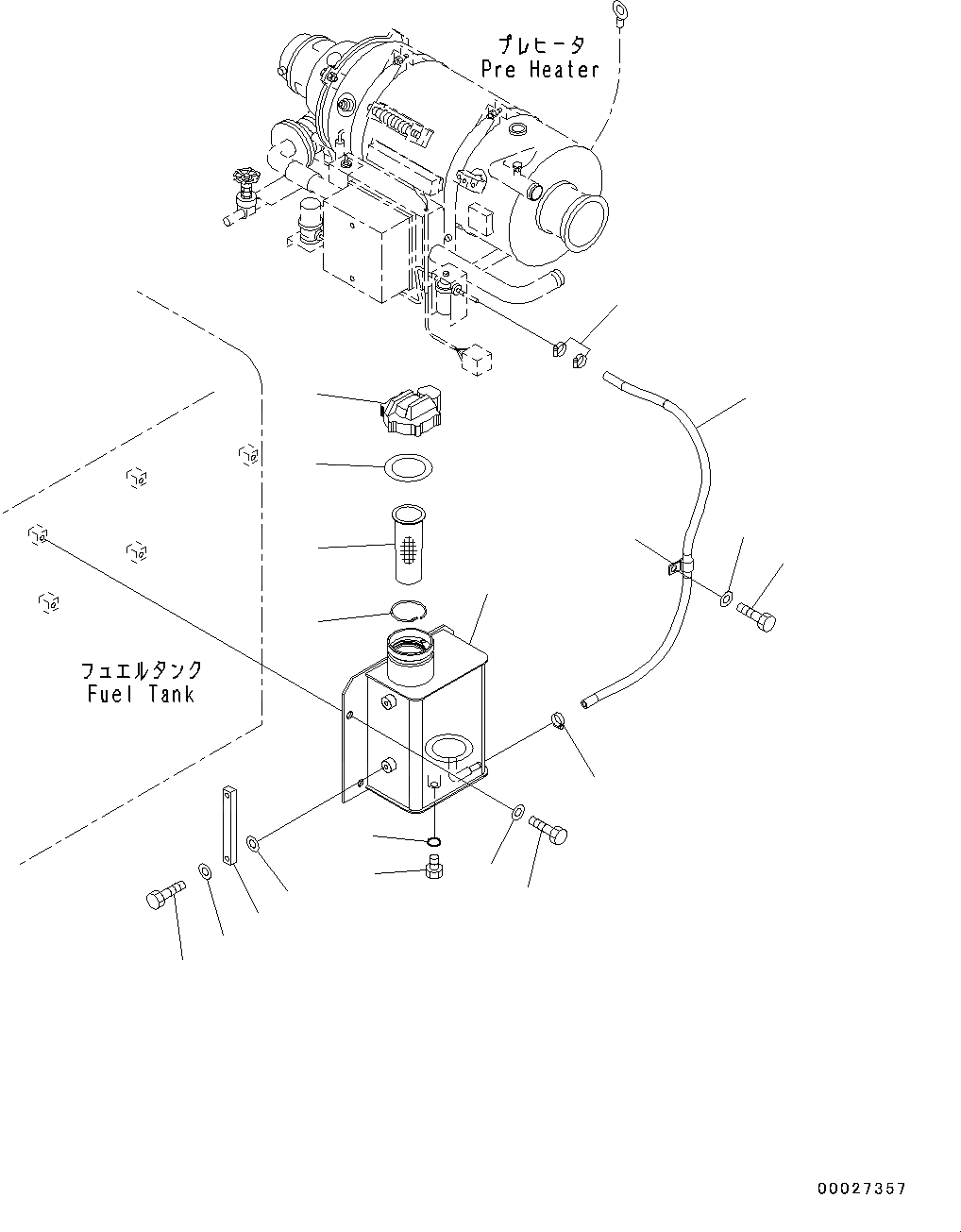 プレヒータ
Pre Heater

フュエルタンク
Fuel Tank

00027357