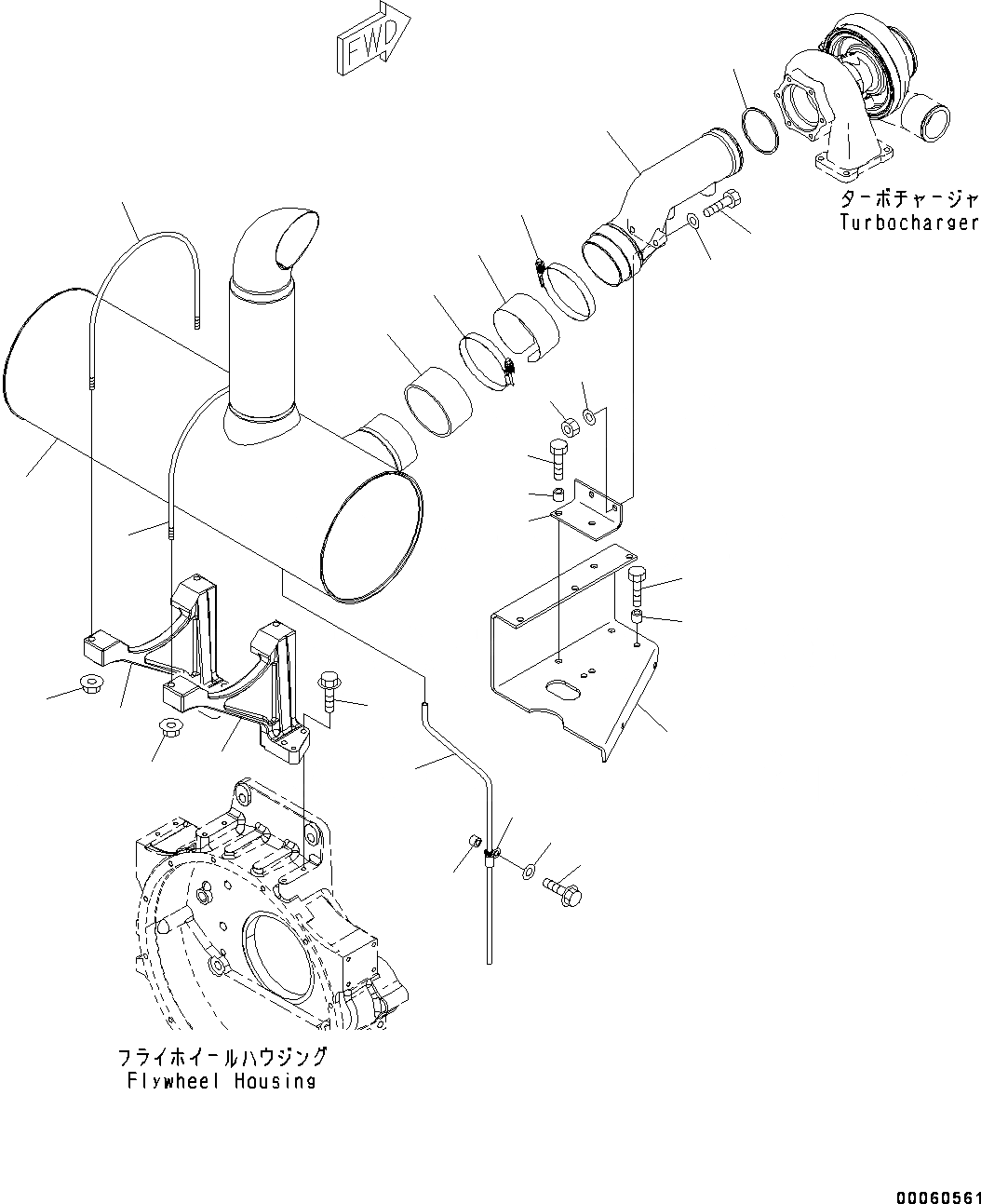 FWD

ターボチャージャ
Turbocharger

フライホイールハウジング
Flywheel Housing

00060561