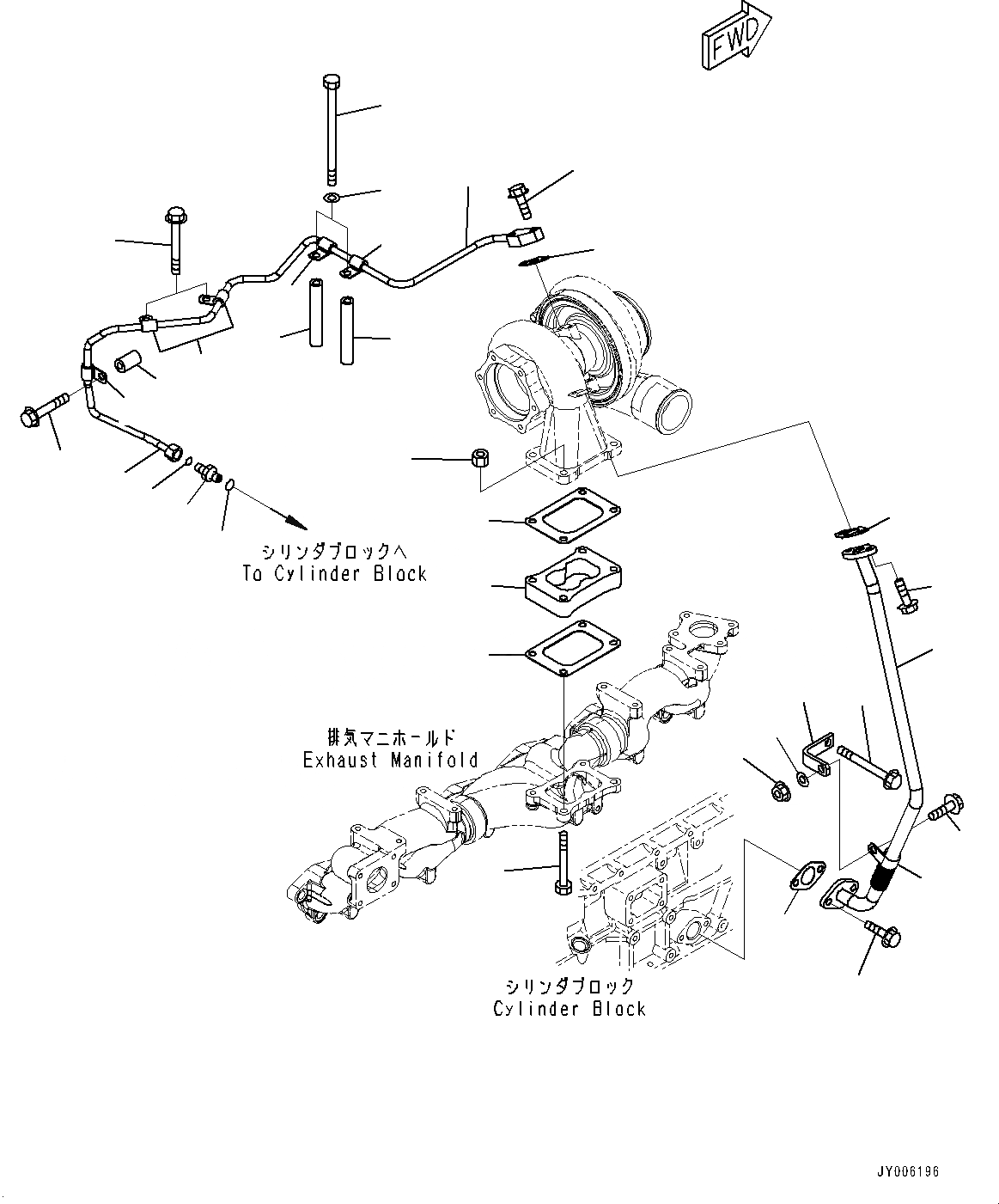 FWD

シリンダブロックへ
To Cylinder Block

排気マニホールド
Exhaust Manifold

シリンダブロック
Cylinder Block

JY006196