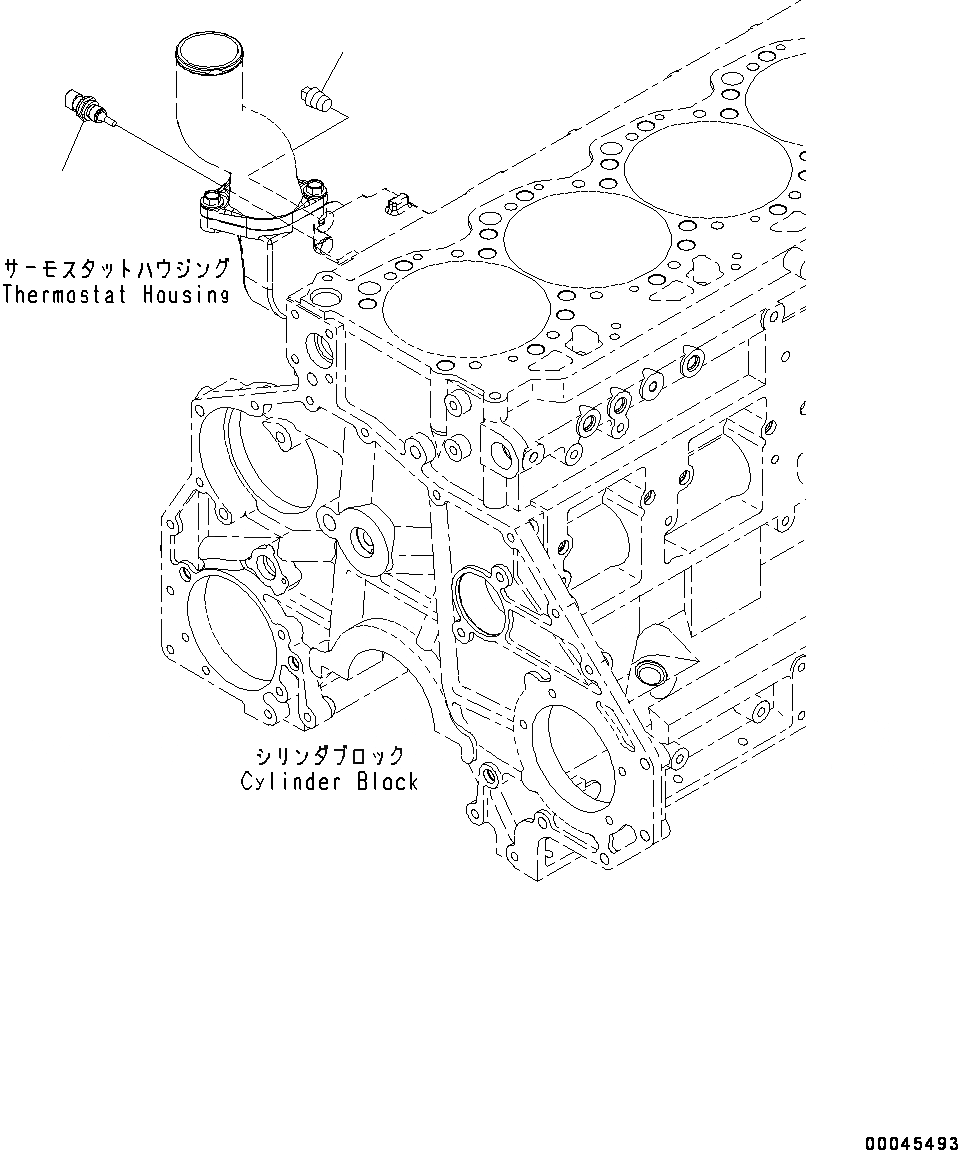 サーモスタットハウジング
Thermostat Housing

シリンダブロック
Cylinder Block

00045493