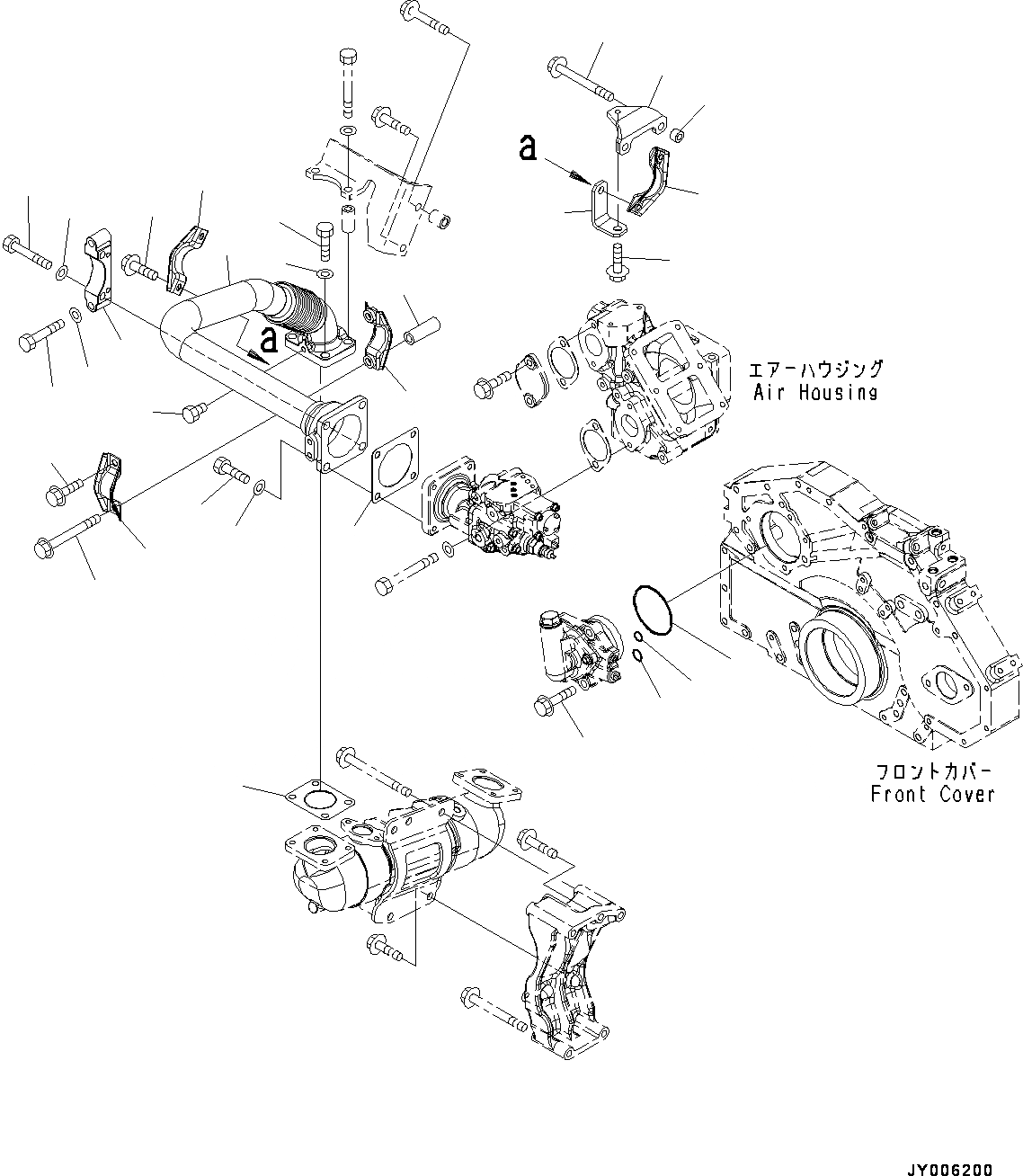 a

a

エアーハウジング
Air Housing

フロントカバー
Front Cover

JY006200